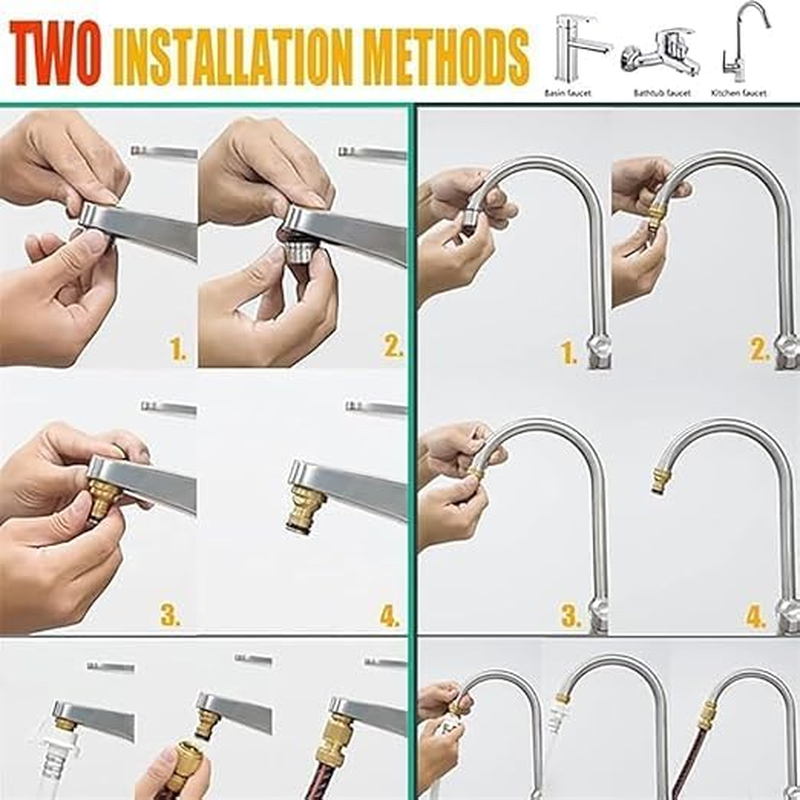 TWO INSTALLATION METHODS

Basin faucet
Bathtub faucet
Kitchen faucet

1.
2.
3.
4.

1.
2.
3.
4.