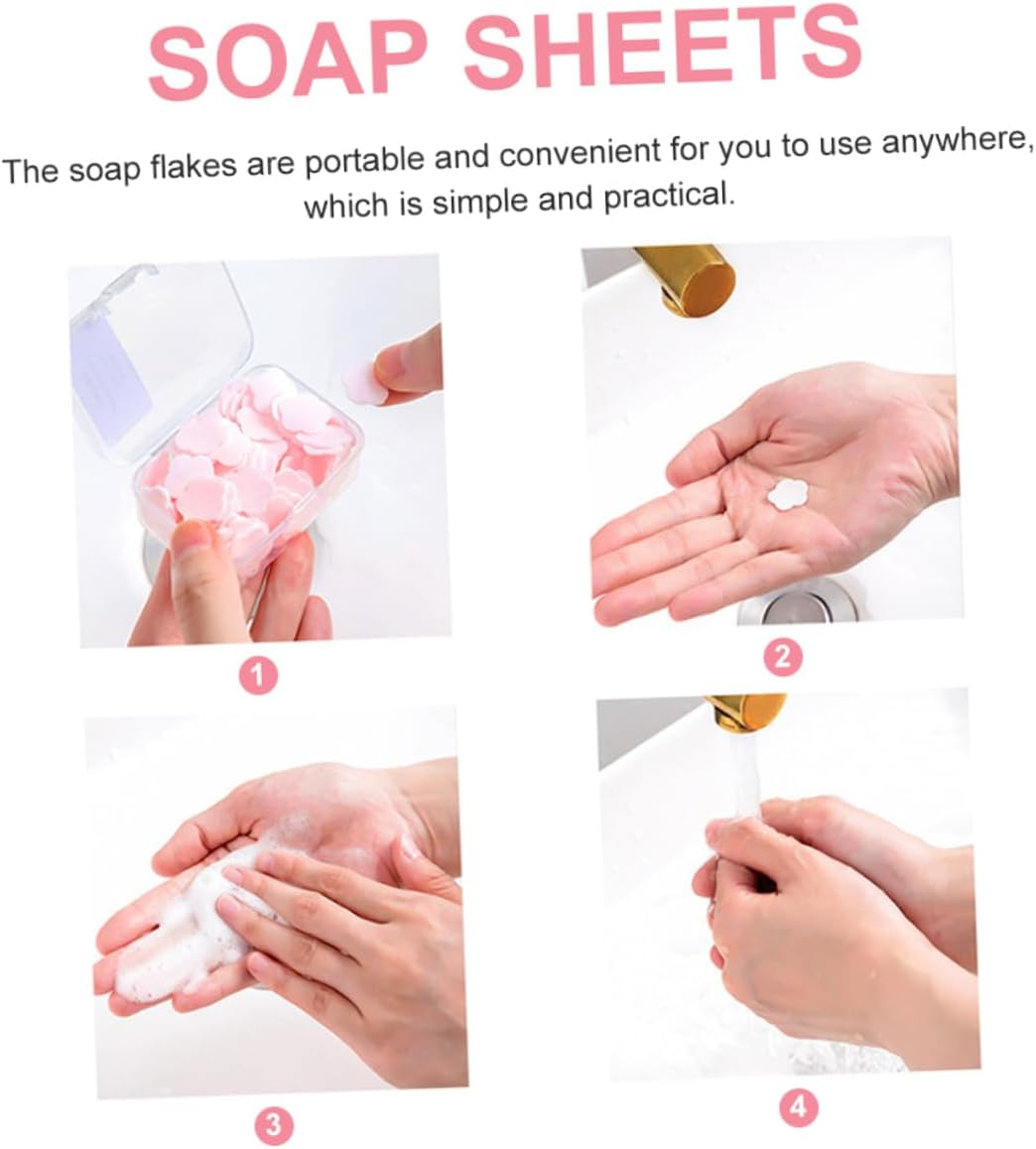 SOAP SHEETS

The soap flakes are portable and convenient for you to use anywhere, which is simple and practical.

1

2

3

4