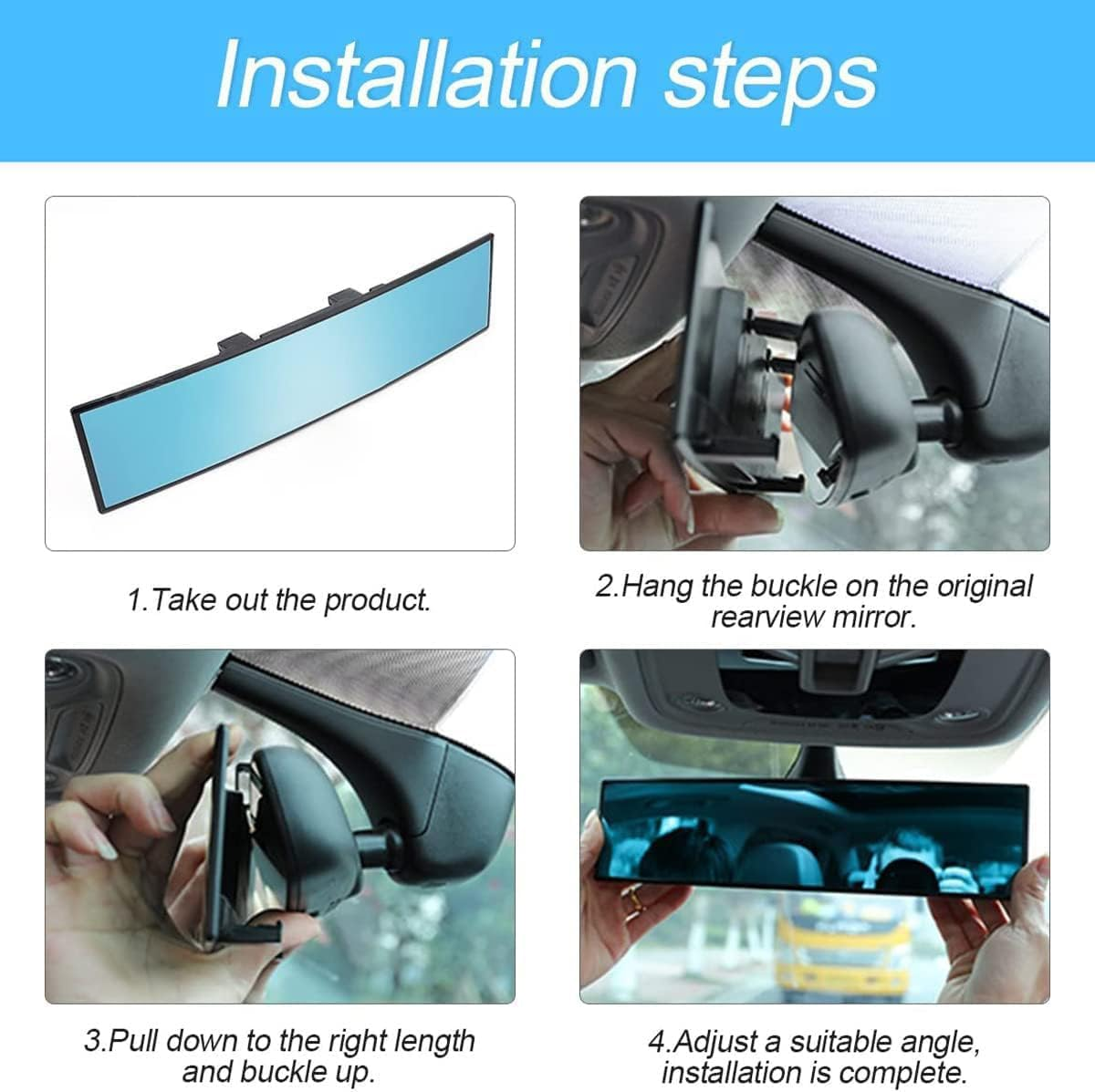 Installation steps

1.Take out the product.

2.Hang the buckle on the original rearview mirror.

3.Pull down to the right length and buckle up.

4.Adjust a suitable angle, installation is complete.