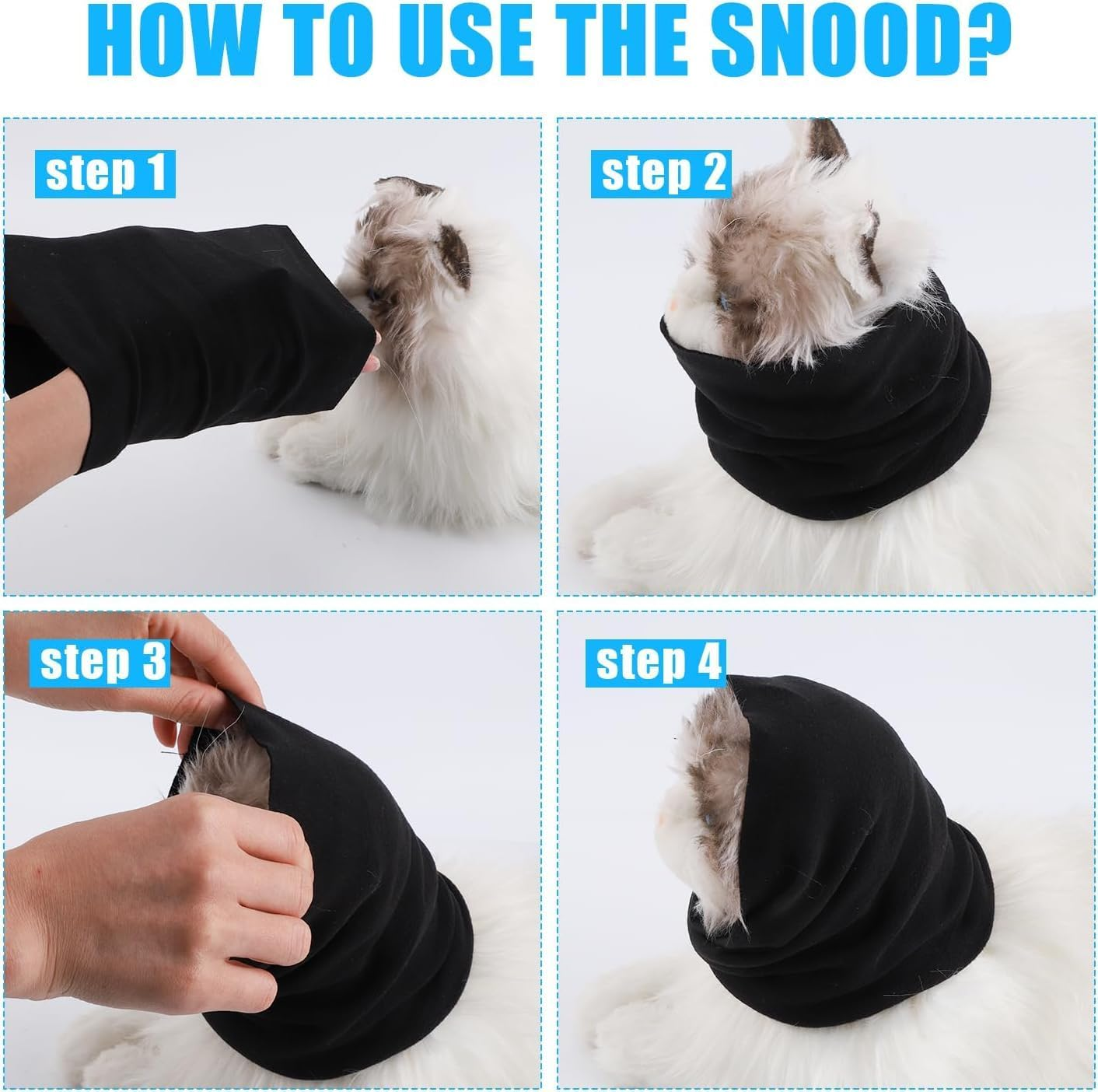 HOW TO USE THE SNOOD?

step 1

step 2

step 3

step 4