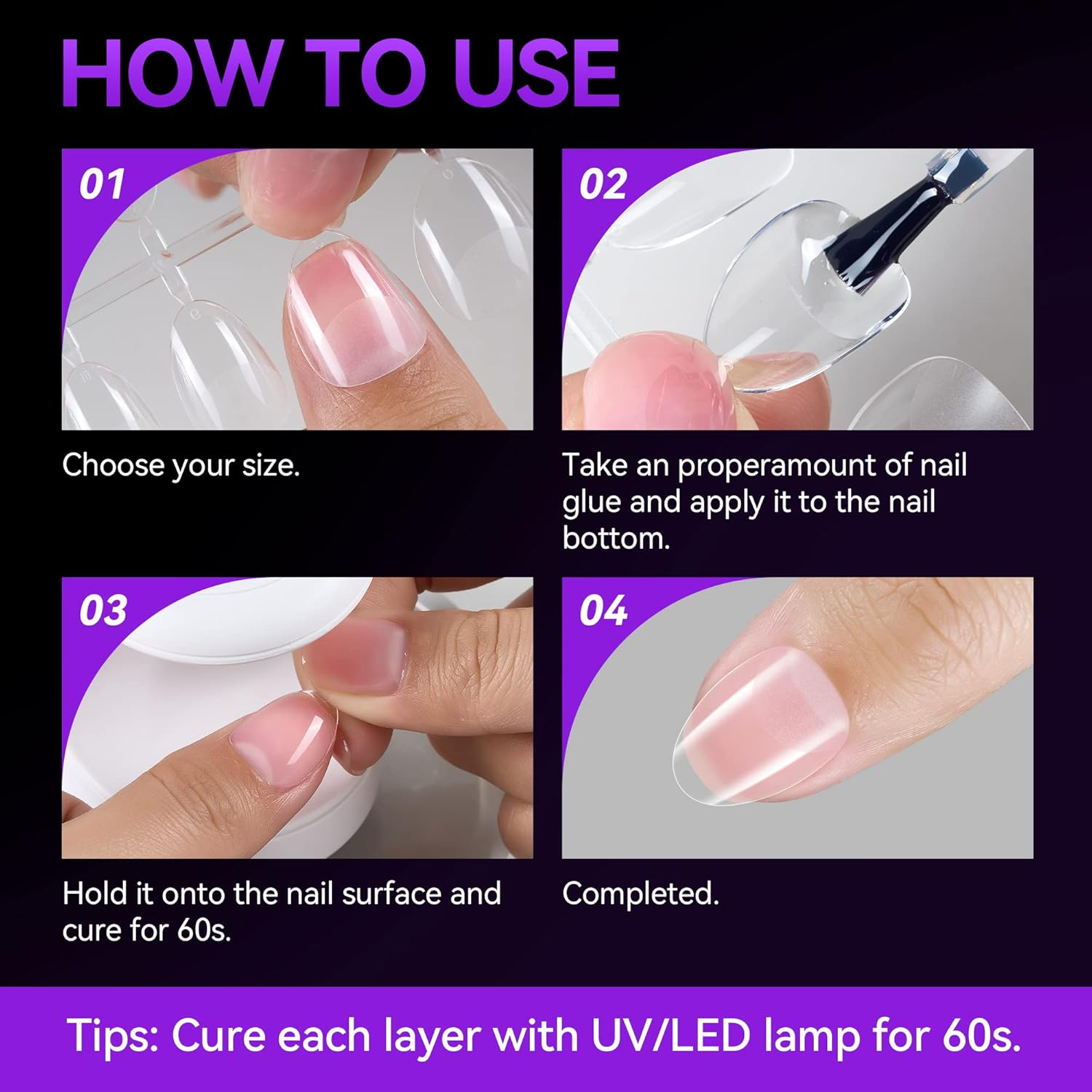 HOW TO USE

01

Choose your size.

02

Take an properamount of nail glue and apply it to the nail bottom.

03

Hold it onto the nail surface and cure for 60s.

04

Completed.

Tips: Cure each layer with UV/LED lamp for 60s.