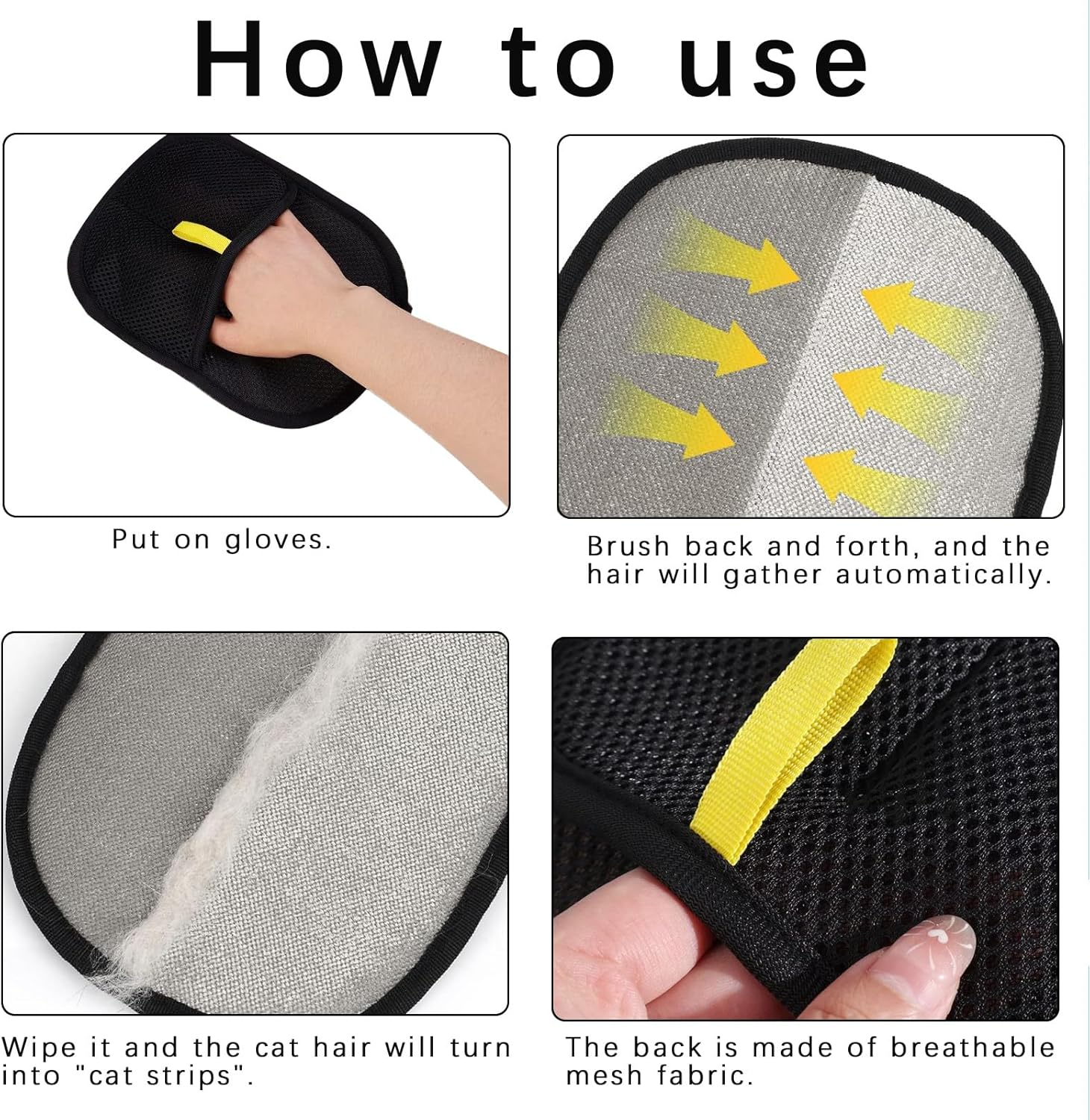 How to use

Put on gloves.

Brush back and forth, and the hair will gather automatically.

Wipe it and the cat hair will turn into "cat strips".

The back is made of breathable mesh fabric.