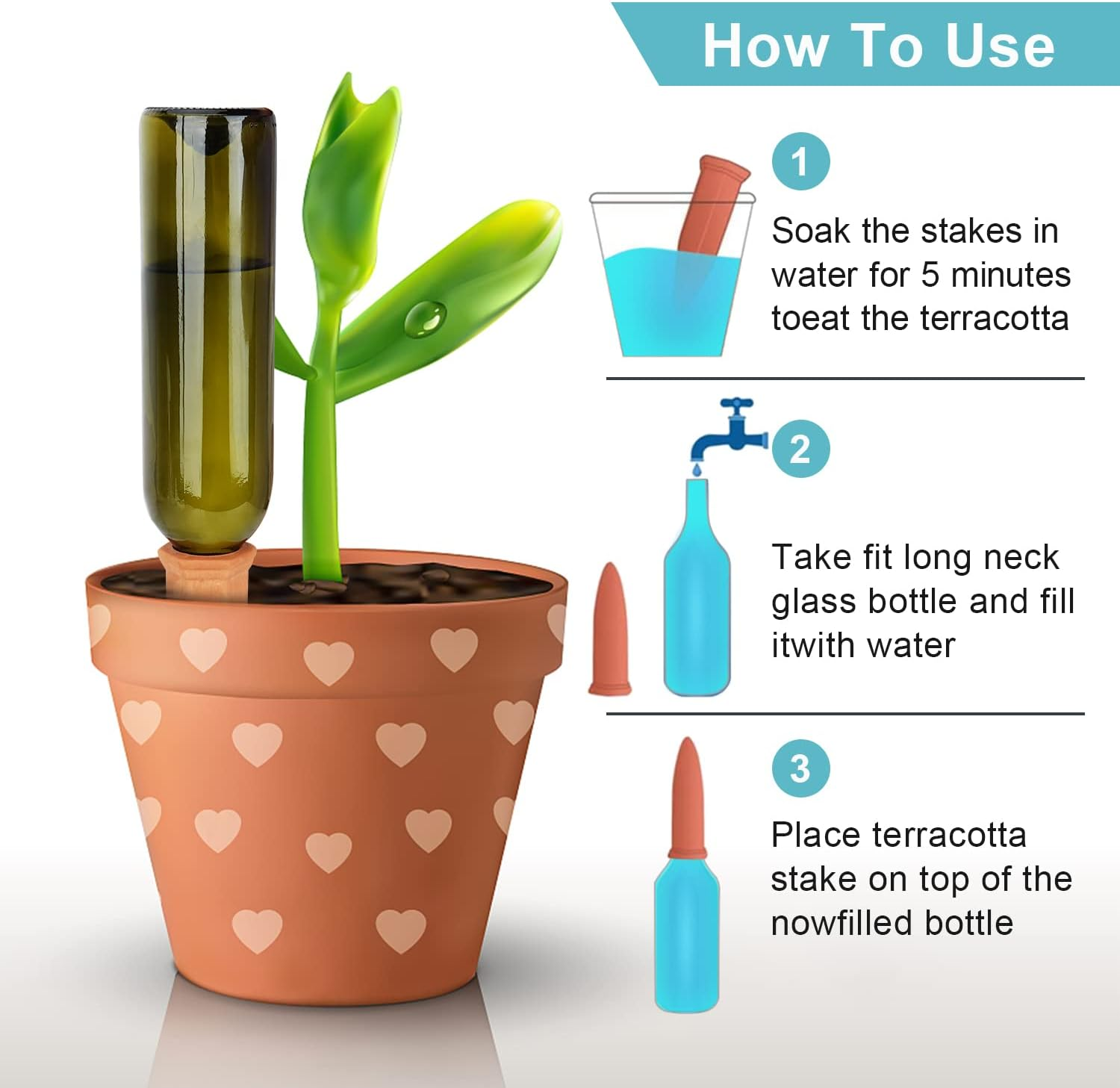 How To Use

1

Soak the stakes in water for 5 minutes toeat the terracotta

2

Take fit long neck glass bottle and fill itwith water

3

Place terracotta stake on top of the nowfilled bottle