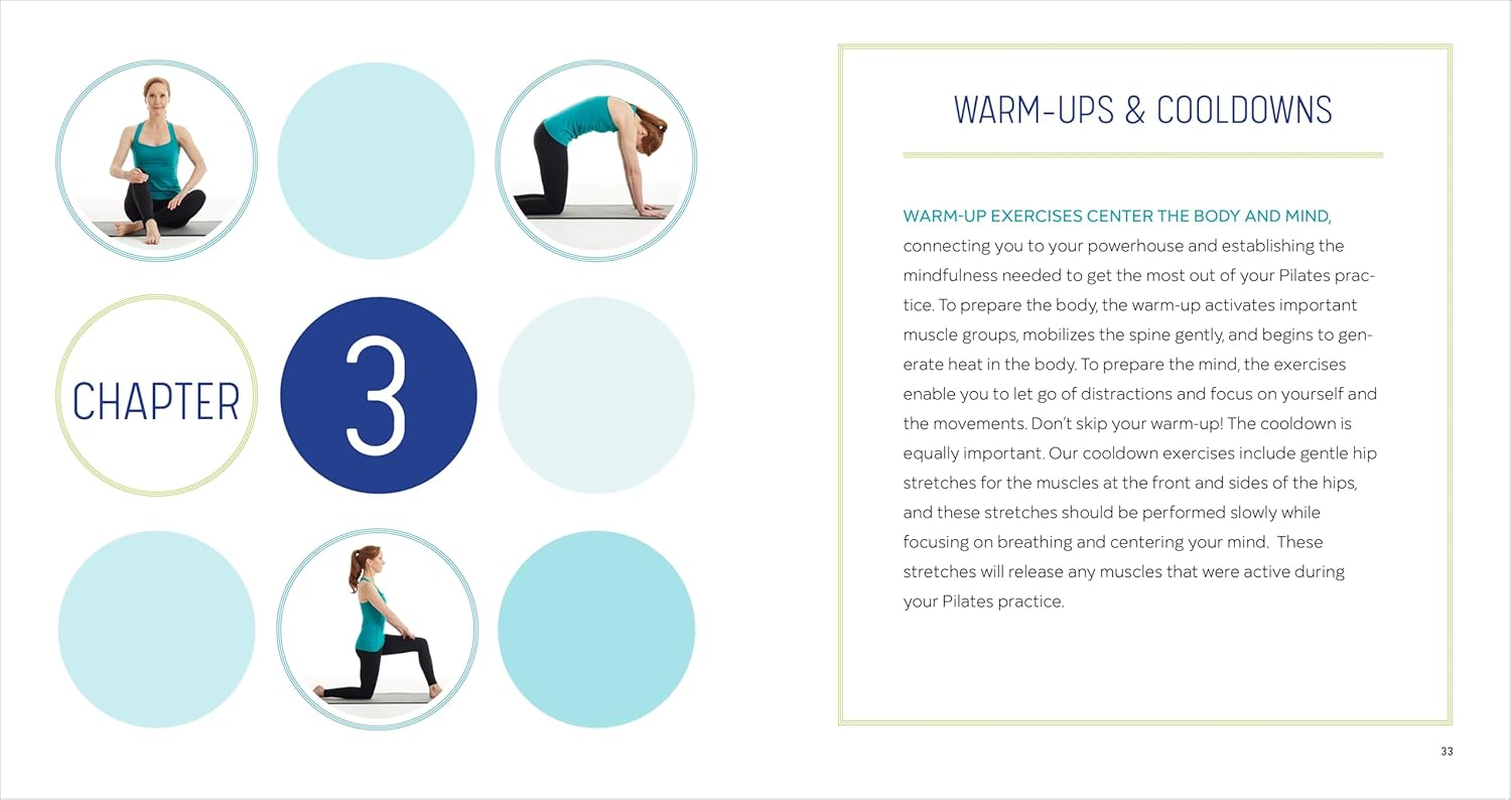 CHAPTER

3

WARM-UPS & COOLDOWNS

WARM-UP EXERCISES CENTER THE BODY AND MIND, connecting you to your powerhouse and establishing the mindfulness needed to get the most out of your Pilates practice. To prepare the body, the warm-up activates important muscle groups, mobilizes the spine gently, and begins to generate heat in the body. To prepare the mind, the exercises enable you to let go of distractions and focus on yourself and the movements. Don't skip your warm-up! The cooldown is equally important. Our cooldown exercises include gentle hip stretches for the muscles at the front and sides of the hips, and these stretches should be performed slowly while focusing on breathing and centering your mind. These stretches will release any muscles that were active during your Pilates practice.

33