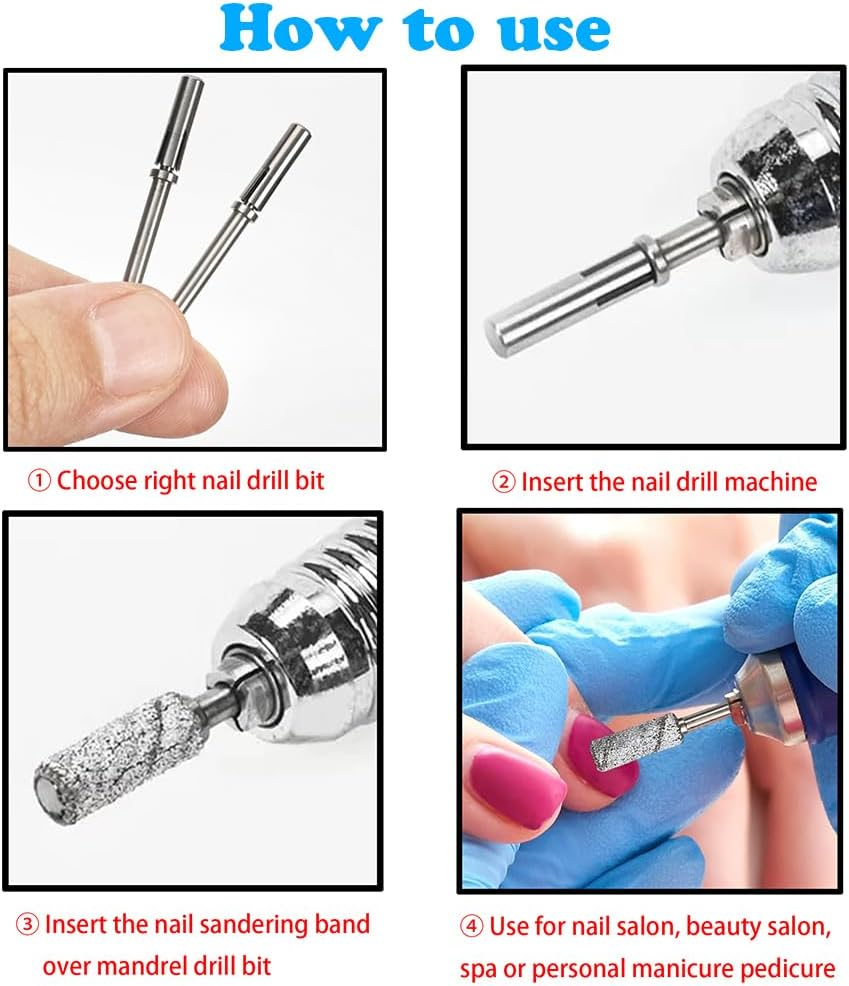 How to use

① Choose right nail drill bit

② Insert the nail drill machine

③ Insert the nail sandering band over mandrel drill bit

④ Use for nail salon, beauty salon, spa or personal manicure pedicure