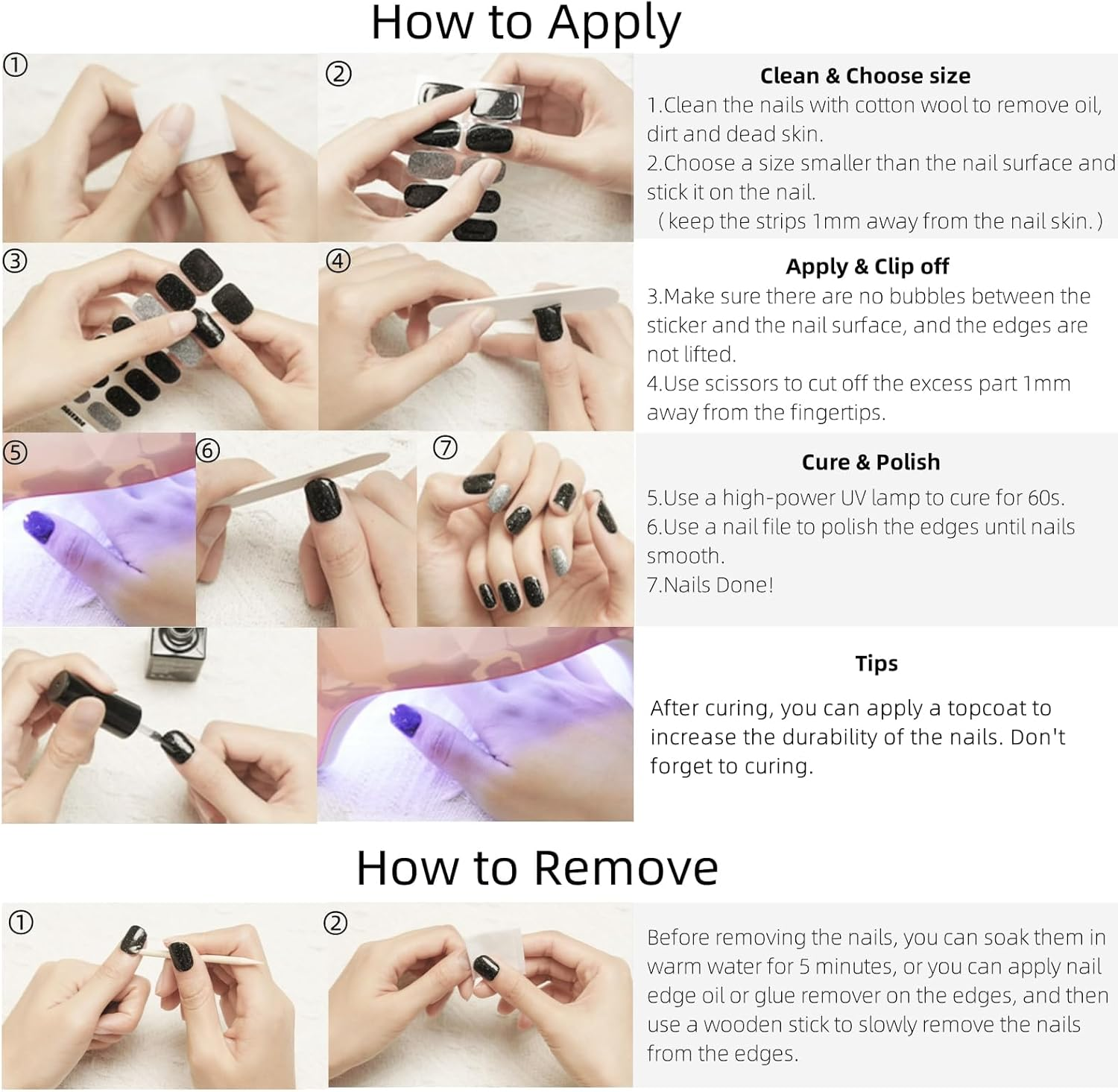 How to Apply

①

②

Clean & Choose size

1.Clean the nails with cotton wool to remove oil, dirt and dead skin.
2.Choose a size smaller than the nail surface and stick it on the nail.
（keep the strips 1mm away from the nail skin.）

③

④

Apply & Clip off

3.Make sure there are no bubbles between the sticker and the nail surface, and the edges are not lifted.
4.Use scissors to cut off the excess part 1mm away from the fingertips.

⑤

⑥

⑦

Cure & Polish

5.Use a high-power UV lamp to cure for 60s.
6.Use a nail file to polish the edges until nails smooth.
7.Nails Done!

Tips

After curing, you can apply a topcoat to increase the durability of the nails. Don't forget to curing.

How to Remove

①

②

Before removing the nails, you can soak them in warm water for 5 minutes, or you can apply nail edge oil or glue remover on the edges, and then use a wooden stick to slowly remove the nails from the edges.