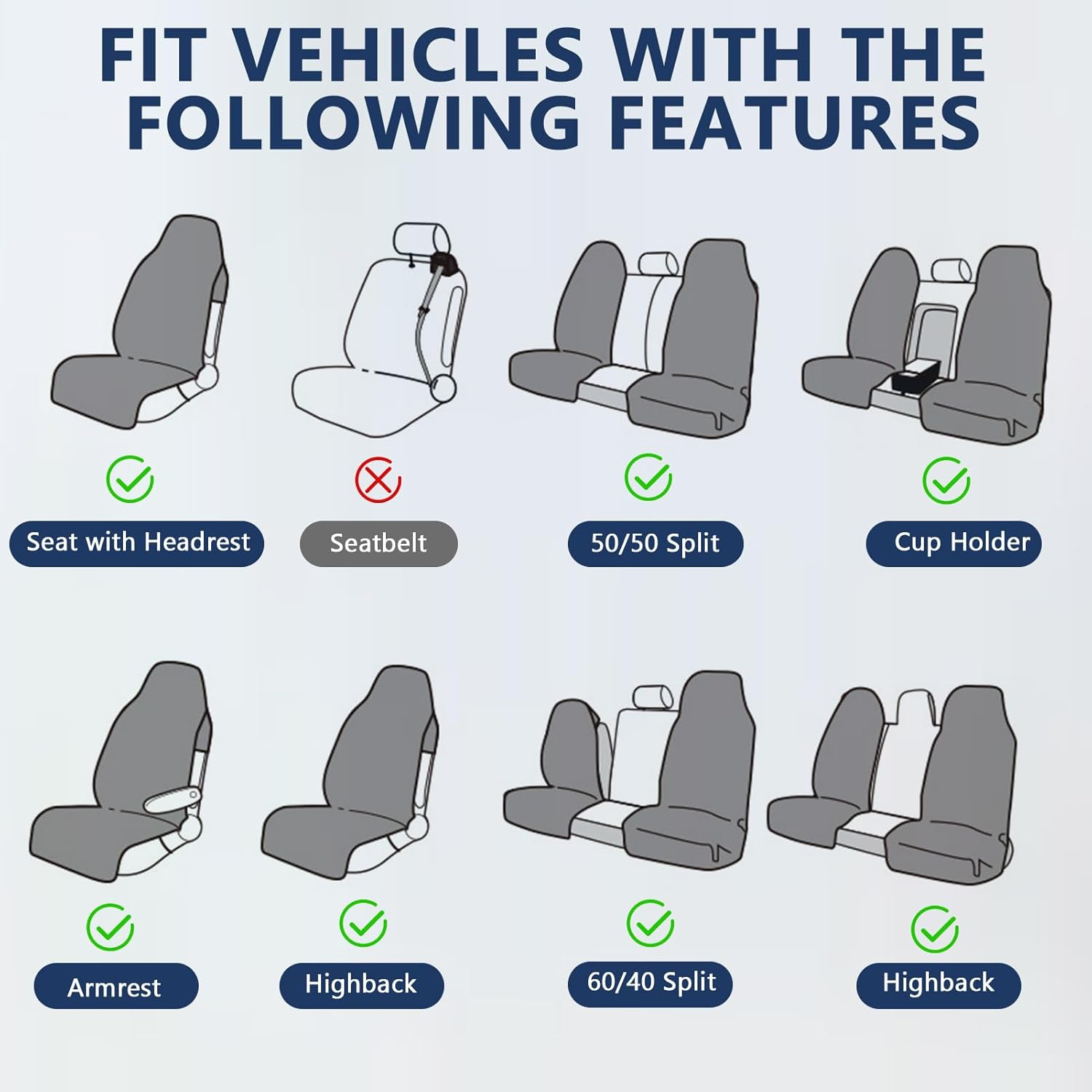 FIT VEHICLES WITH THE FOLLOWING FEATURES

Seat with Headrest

Seatbelt

50/50 Split

Cup Holder

Armrest

Highback

60/40 Split

Highback