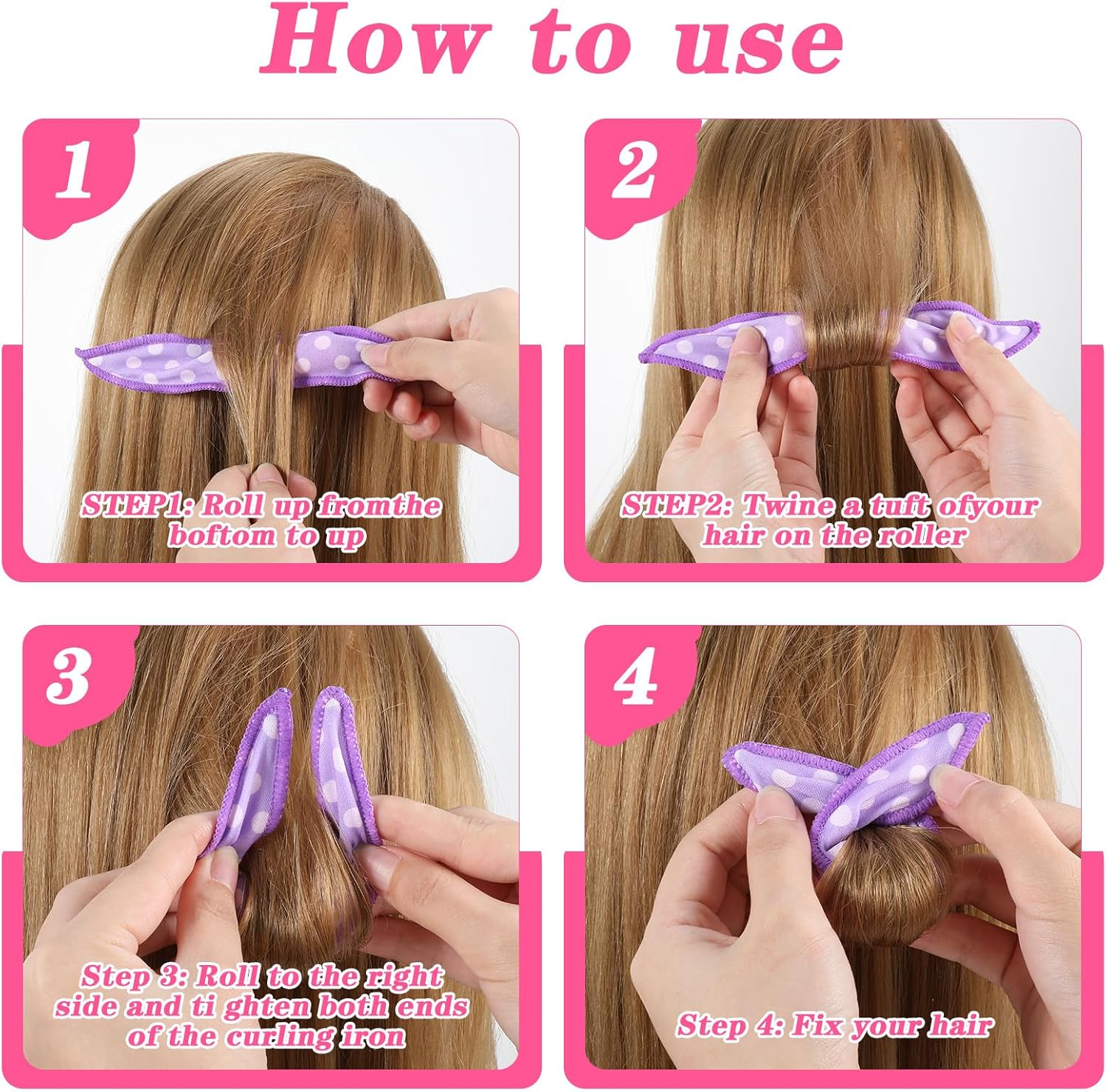 How to use

1

STEP1: Roll up fromthe boftom to up

2

STEP2: Twine a tuft ofyour hair on the roller

3

Step 3: Roll to the right side and ti ghten both ends of the curling iron

4

Step 4: Fix your hair