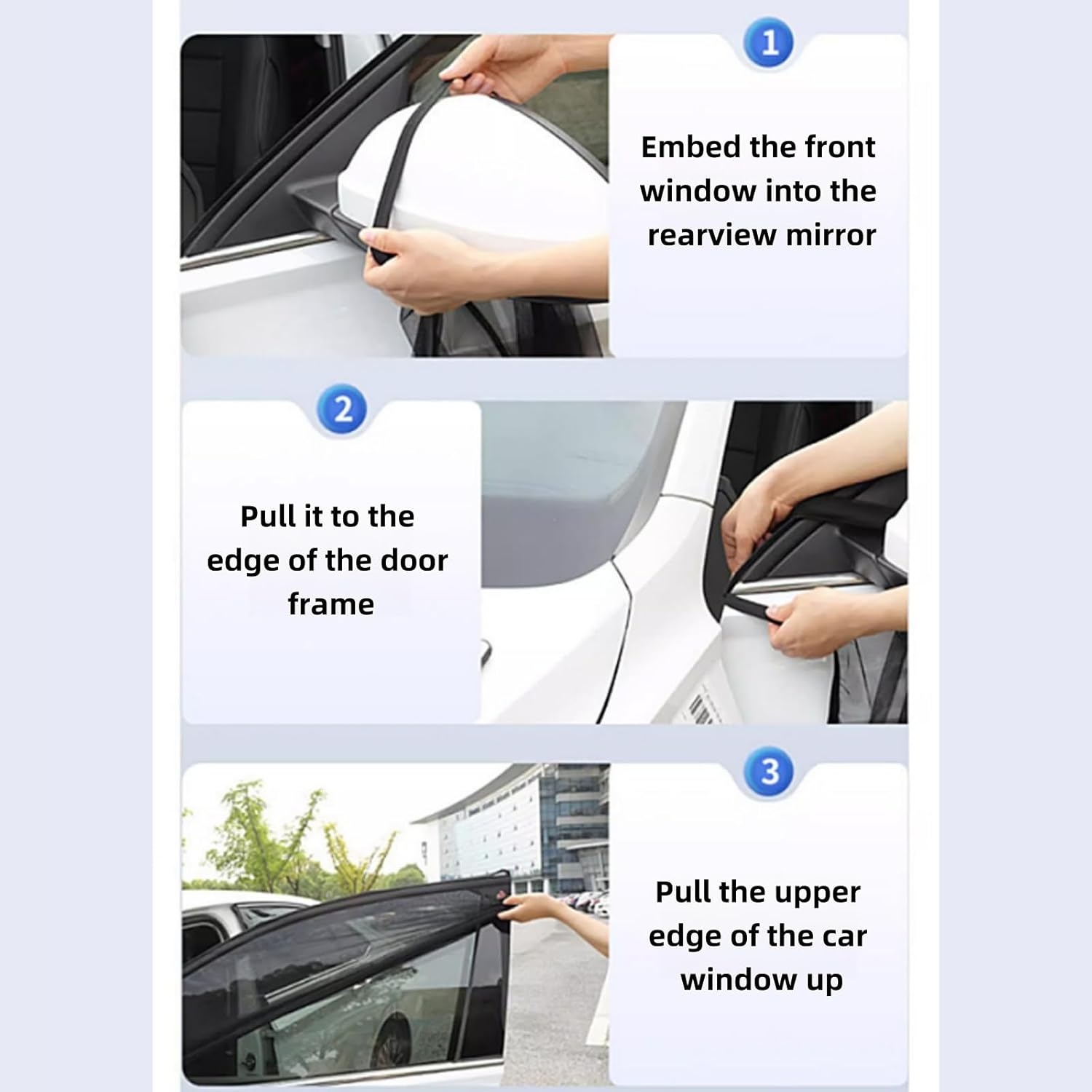 1

Embed the front window into the rearview mirror

2

Pull it to the edge of the door frame

3

Pull the upper edge of the car window up