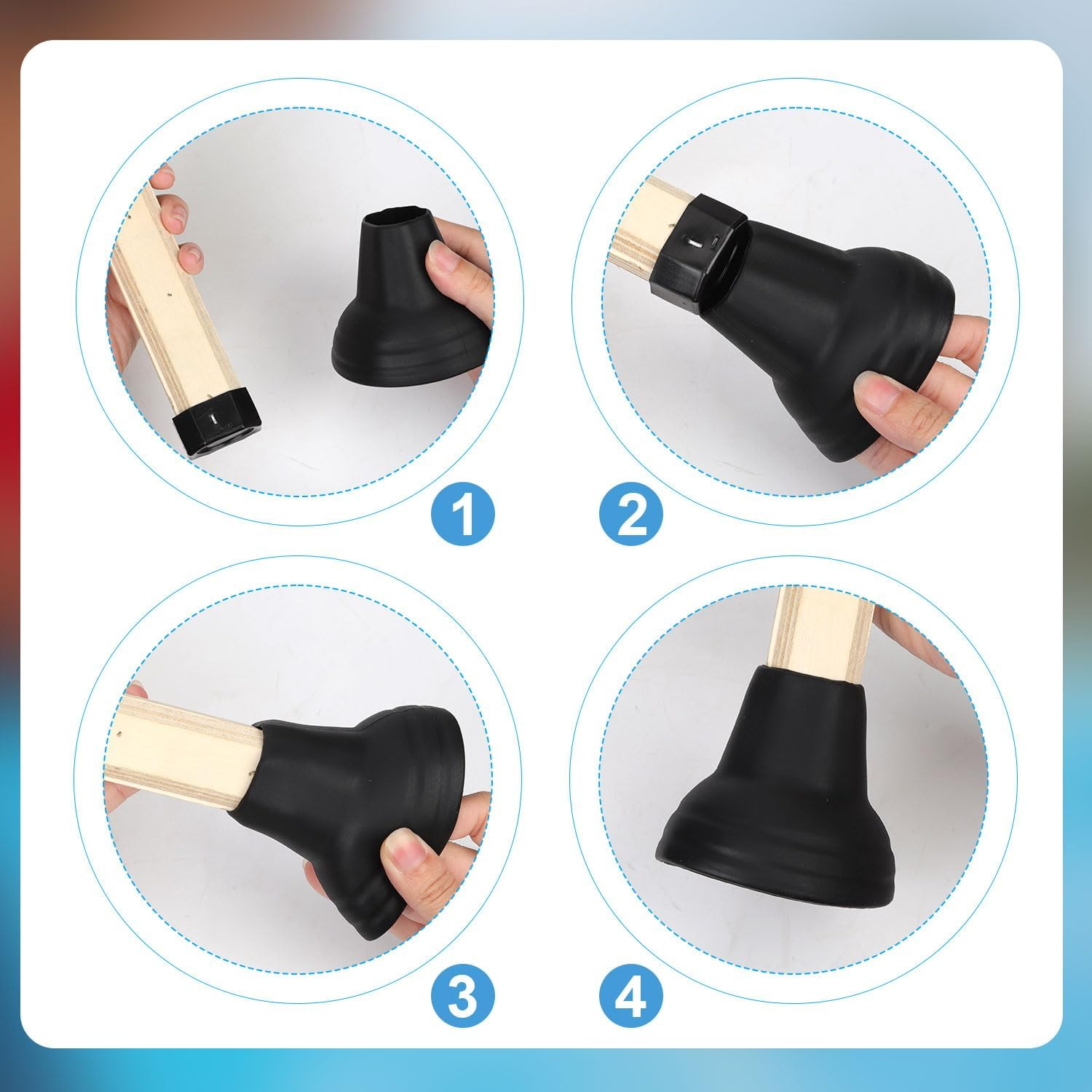 1

2

3

4