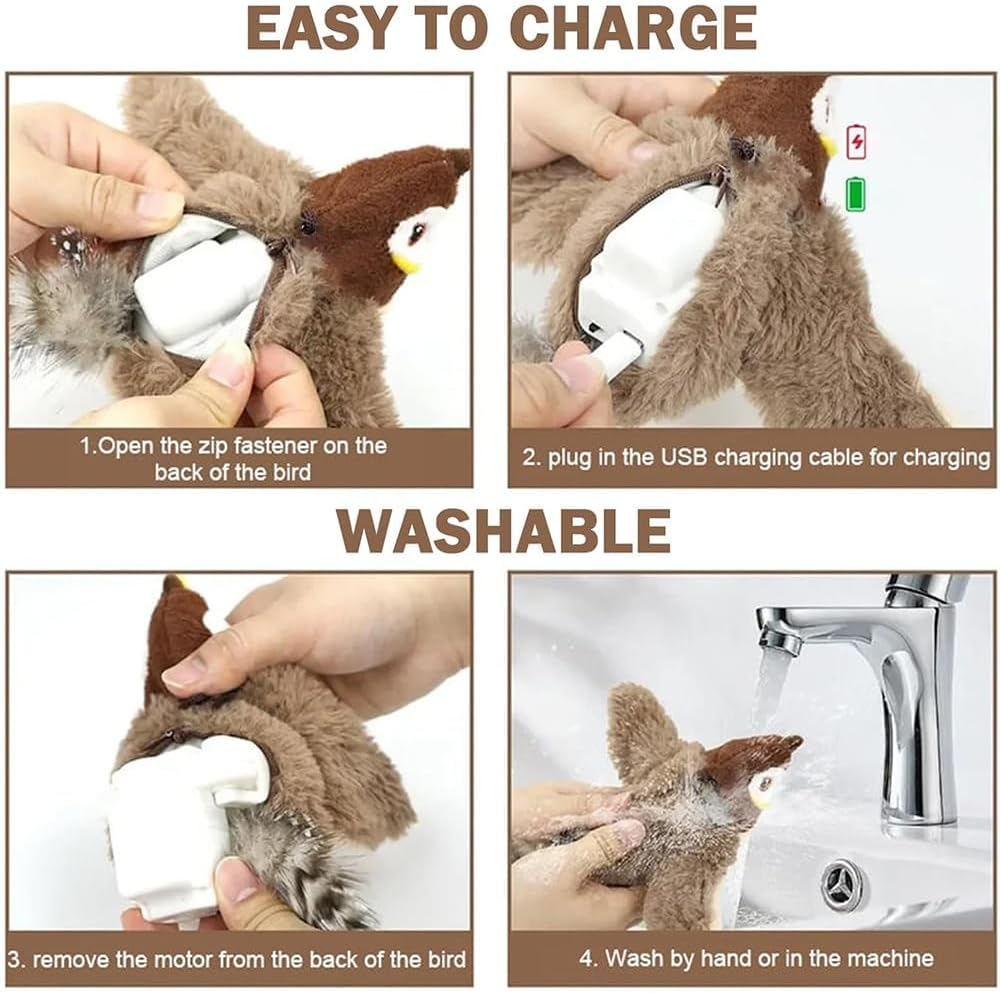 EASY TO CHARGE

1.Open the zip fastener on the back of the bird

2. plug in the USB charging cable for charging

WASHABLE

3. remove the motor from the back of the bird

4. Wash by hand or in the machine