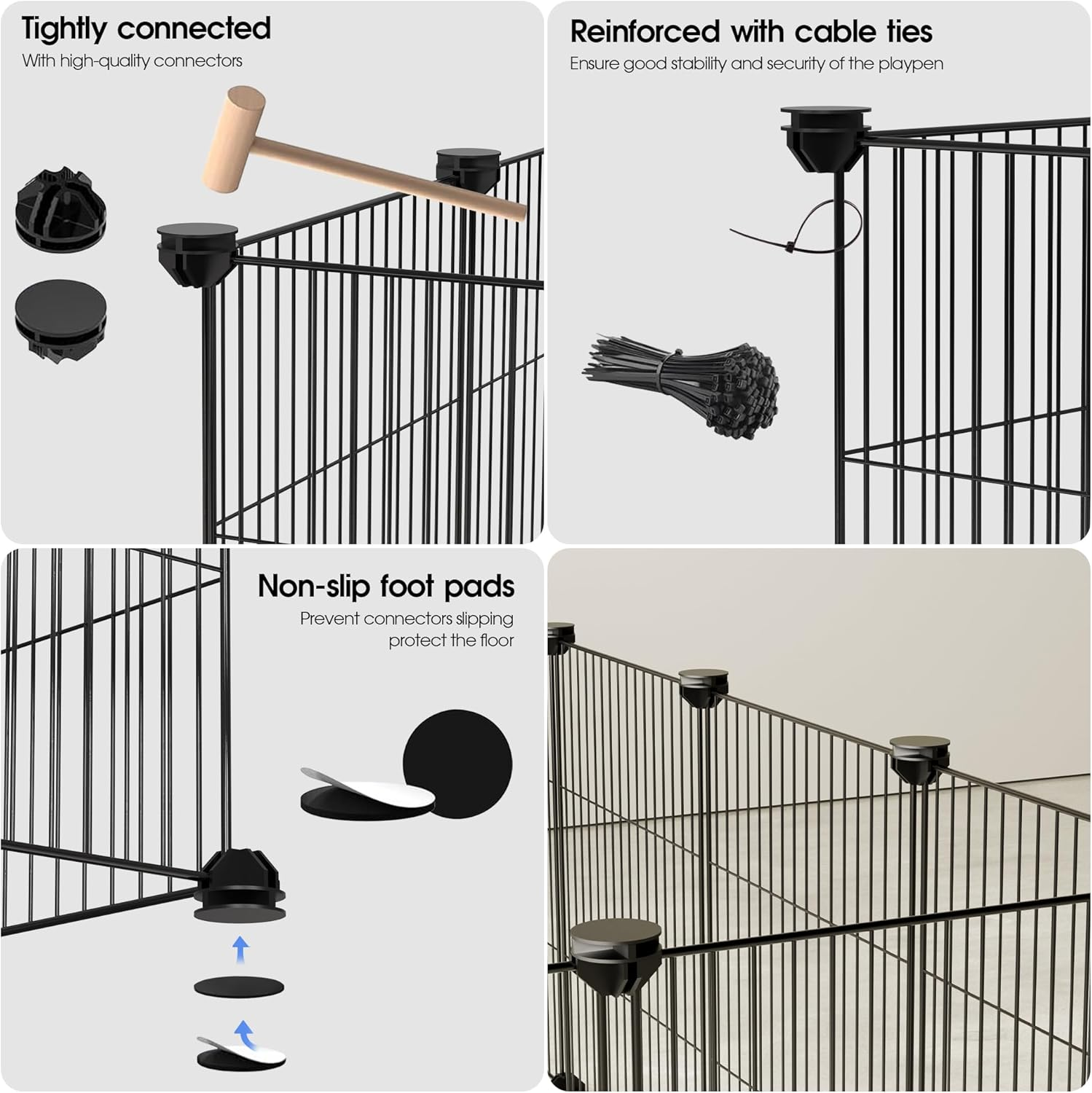 Tightly connected
With high-quality connectors

Reinforced with cable ties
Ensure good stability and security of the playpen

Non-slip foot pads
Prevent connectors slipping
protect the floor