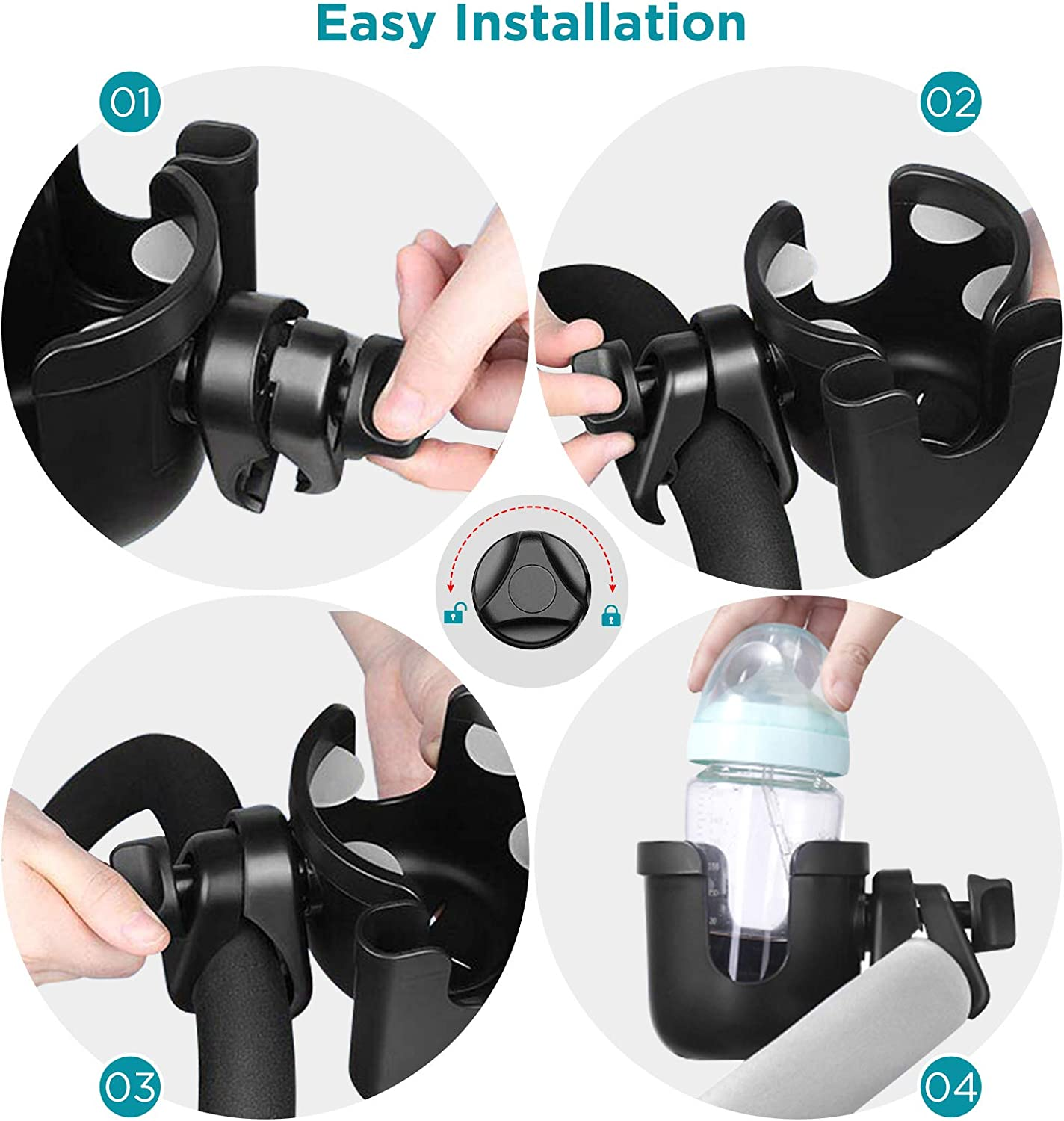 Easy Installation

01

02

03

04