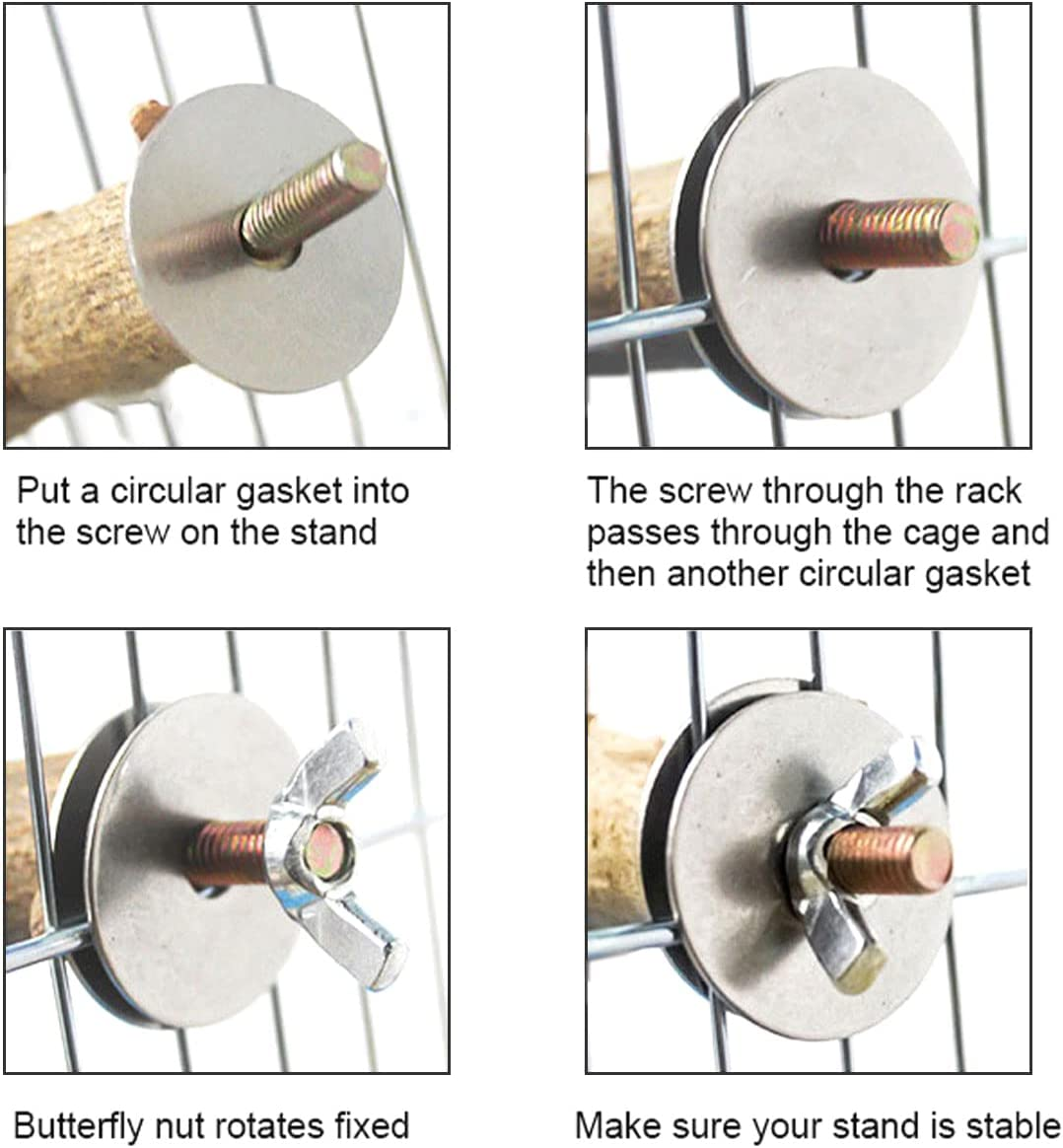 Put a circular gasket into the screw on the stand

The screw through the rack passes through the cage and then another circular gasket

Butterfly nut rotates fixed

Make sure your stand is stable