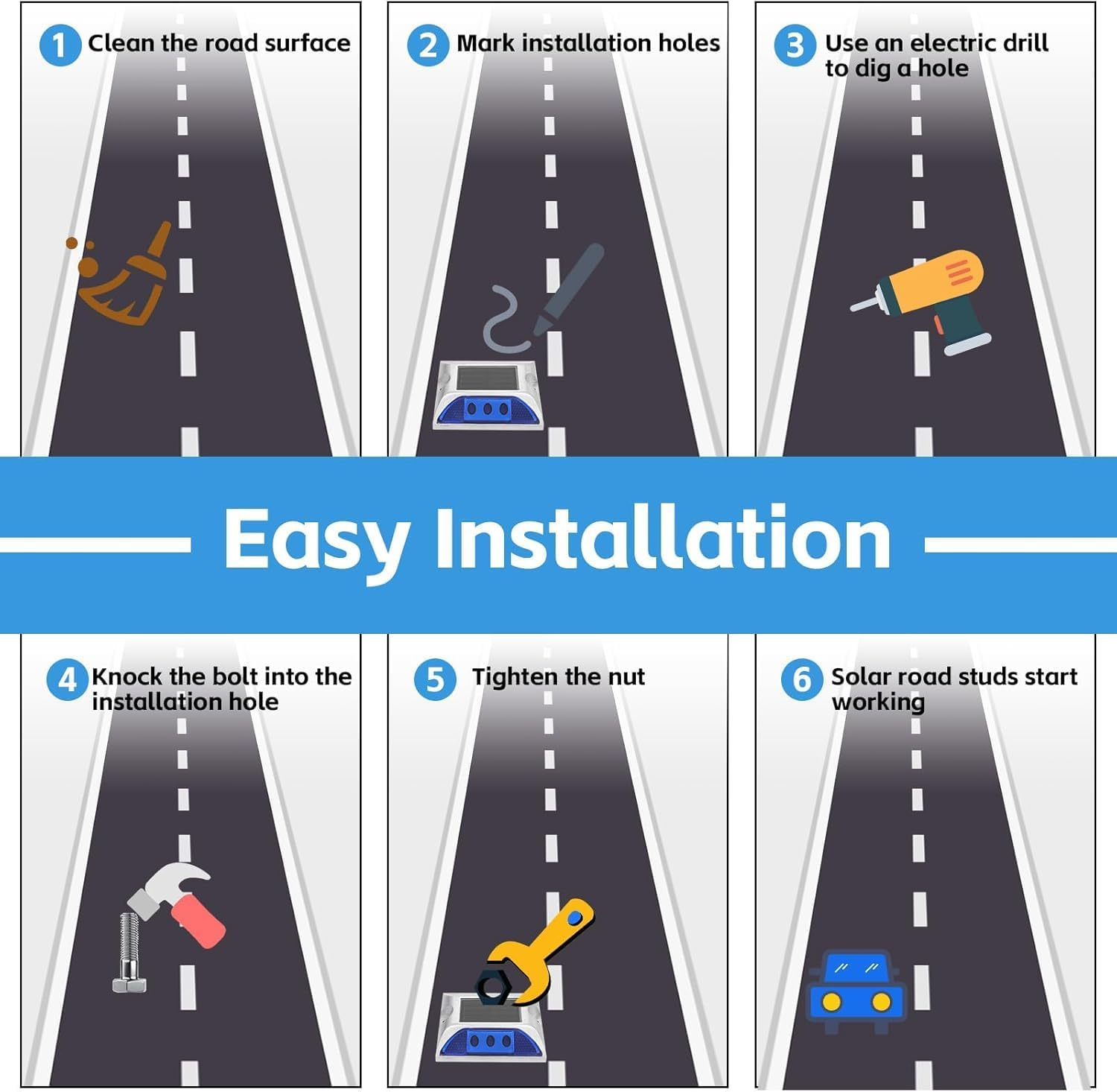 1 Clean the road surface

2 Mark installation holes

3 Use an electric drill to dig a hole

Easy Installation

4 Knock the bolt into the installation hole

5 Tighten the nut

6 Solar road studs start working