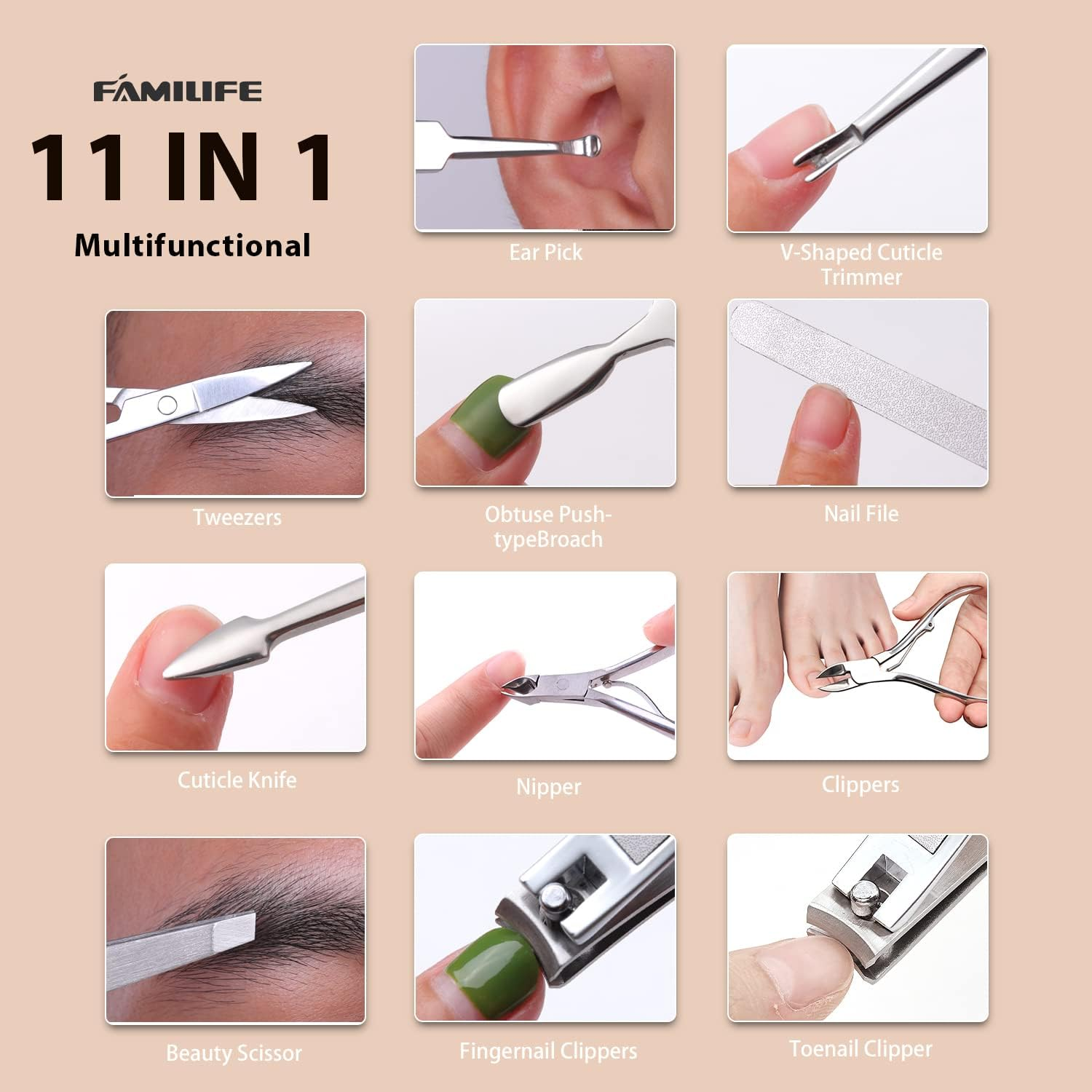 FAMILIFE

11 IN 1

Multifunctional

Ear Pick

V-Shaped Cuticle Trimmer

Tweezers

Obtuse Push-typeBroach

Nail File

Cuticle Knife

Nipper

Clippers

Beauty Scissor

Fingernail Clippers

Toenail Clipper