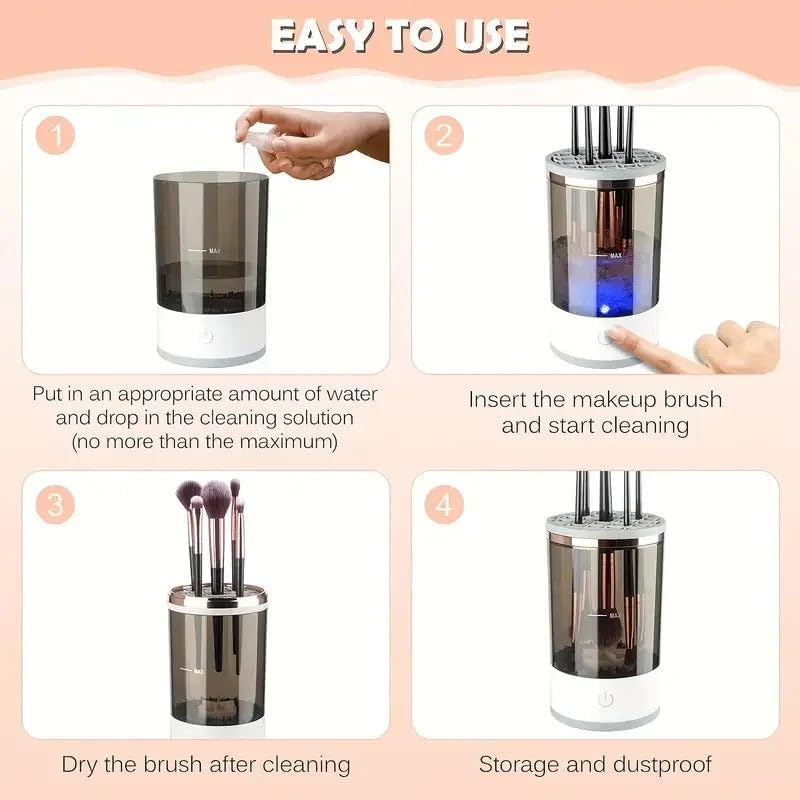 EASY TO USE

1

MAX

Put in an appropriate amount of water and drop in the cleaning solution (no more than the maximum)

2

MAX

Insert the makeup brush and start cleaning

3

MAX

Dry the brush after cleaning

4

MAX

Storage and dustproof