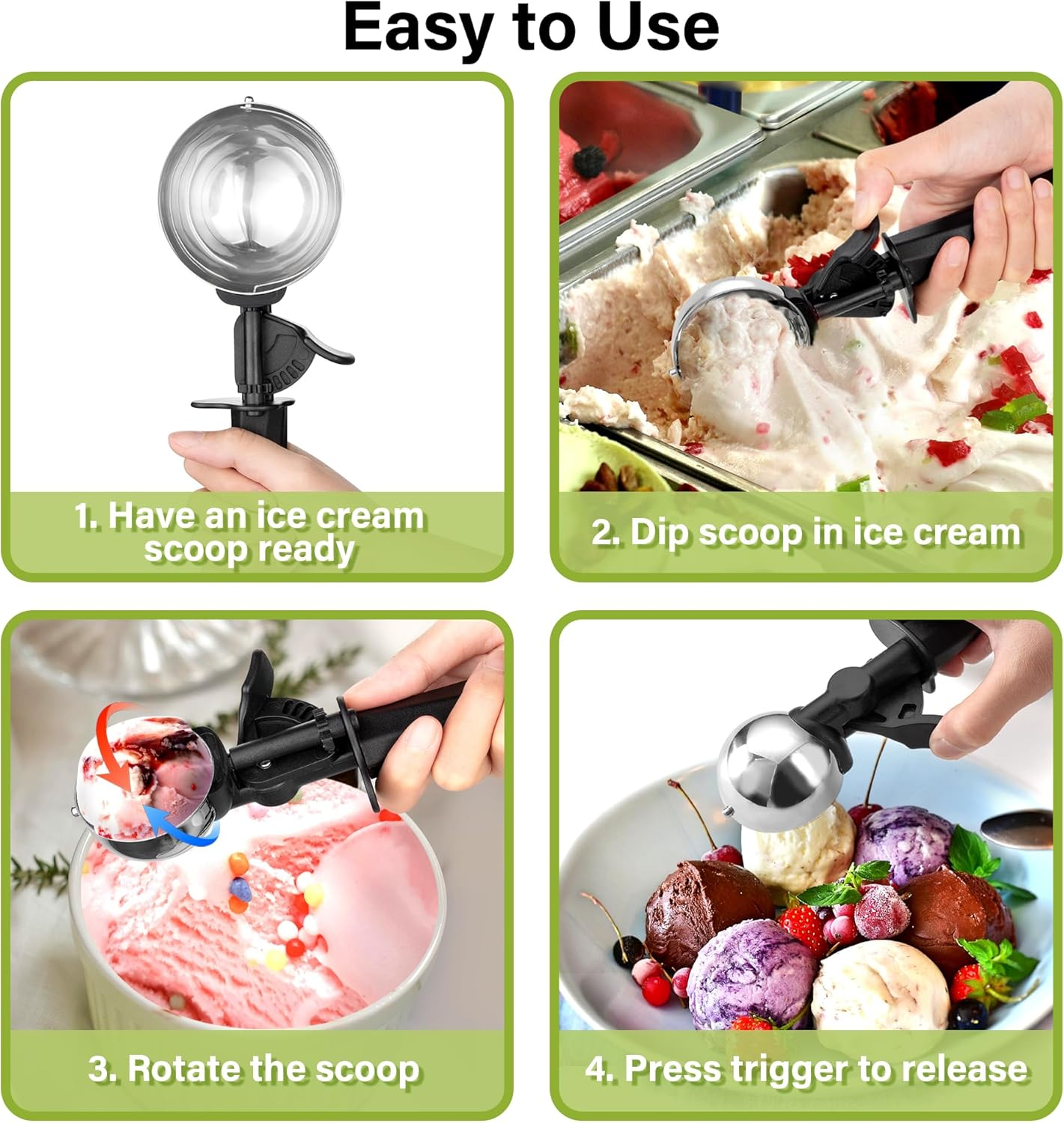 Easy to Use

1. Have an ice cream scoop ready

2. Dip scoop in ice cream

3. Rotate the scoop

4. Press trigger to release