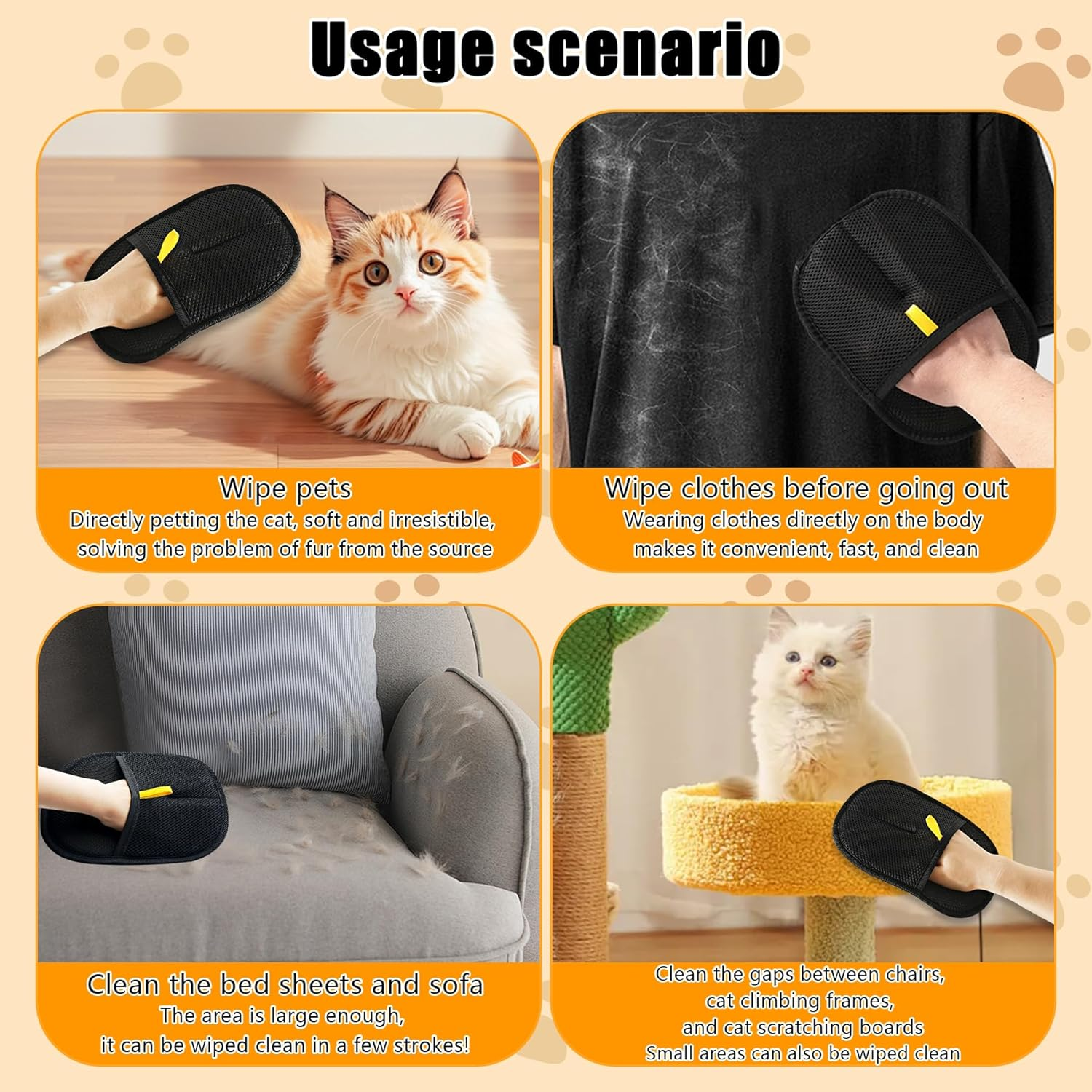 Usage scenario

Wipe pets
Directly petting the cat, soft and irresistible, solving the problem of fur from the source

Wipe clothes before going out
Wearing clothes directly on the body makes it convenient, fast, and clean

Clean the bed sheets and sofa
The area is large enough, it can be wiped clean in a few strokes!

Clean the gaps between chairs, cat climbing frames, and cat scratching boards
Small areas can also be wiped clean