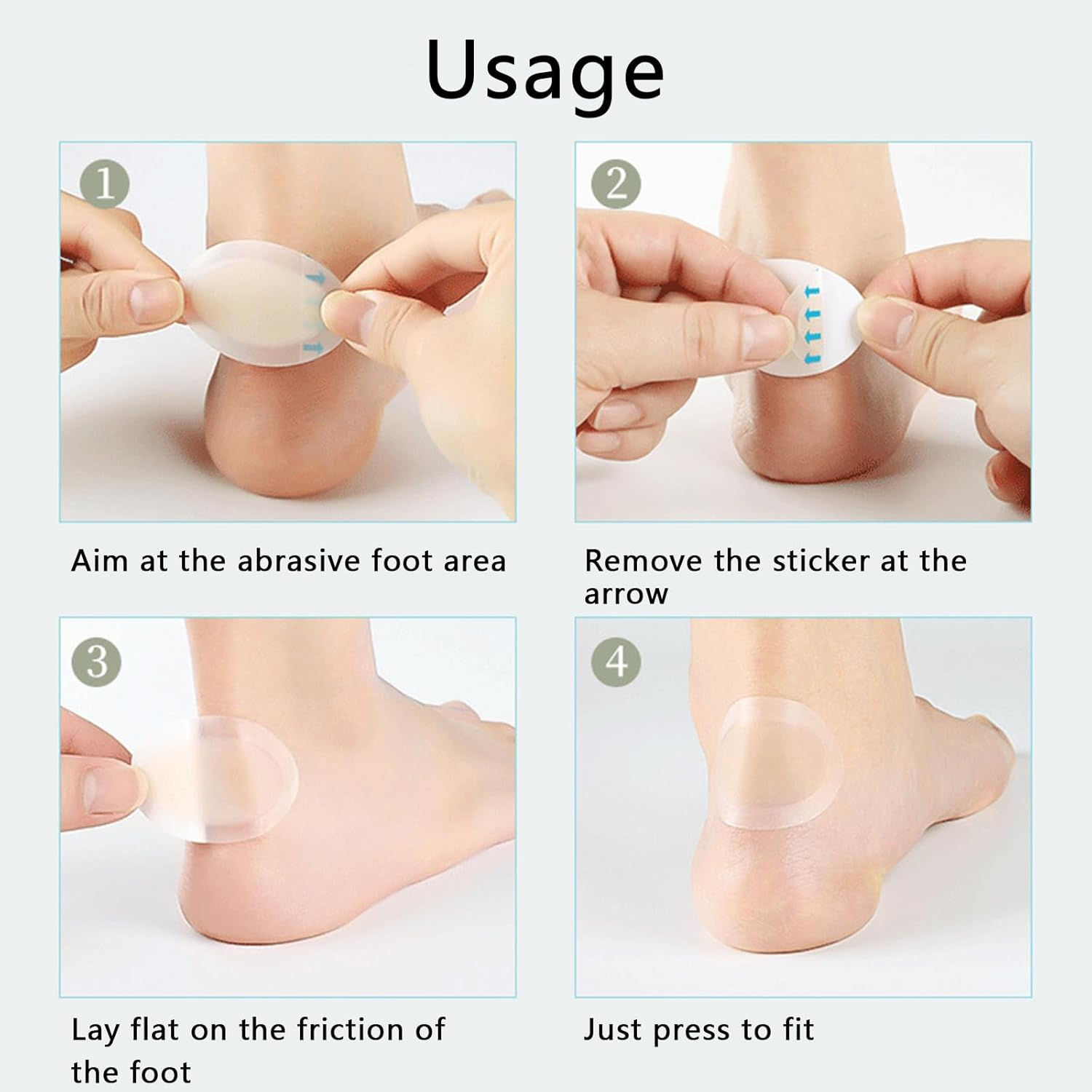 Usage

1

Aim at the abrasive foot area

2

Remove the sticker at the arrow

3

Lay flat on the friction of the foot

4

Just press to fit