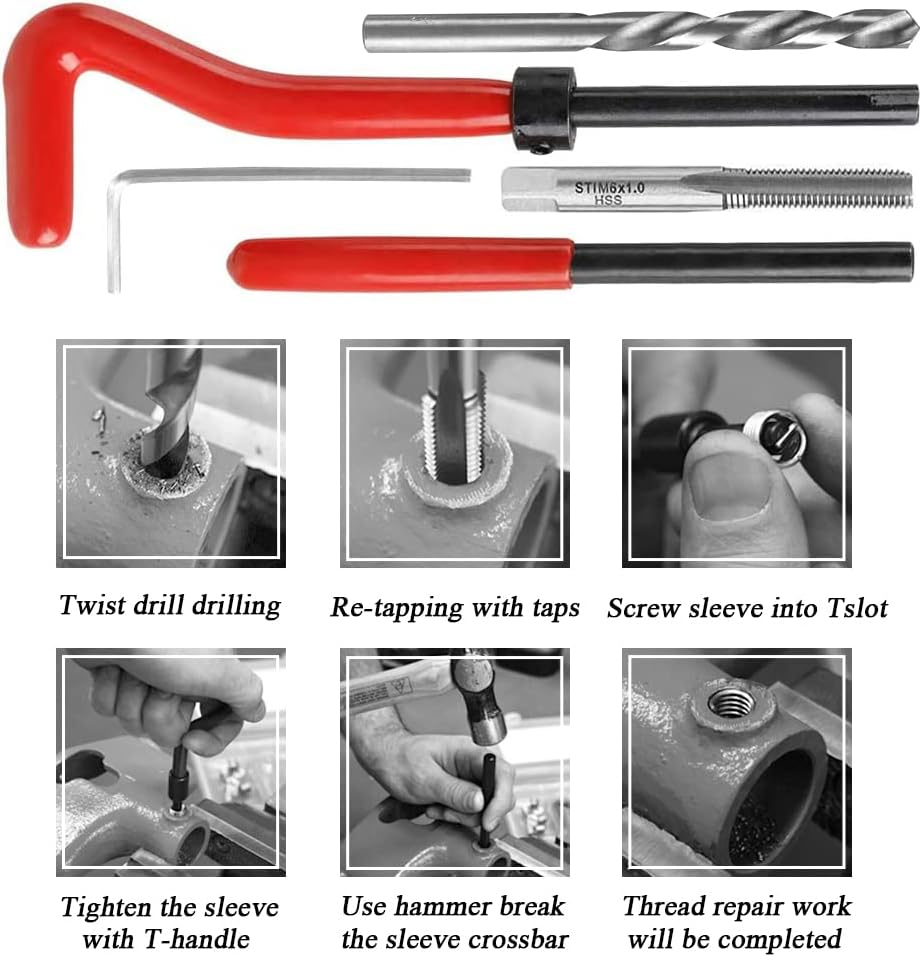 STIM6x1.0
HSS

Twist drill drilling

Re-tapping with taps

Screw sleeve into Tslot

Tighten the sleeve with T-handle

Use hammer break the sleeve crossbar

Thread repair work will be completed