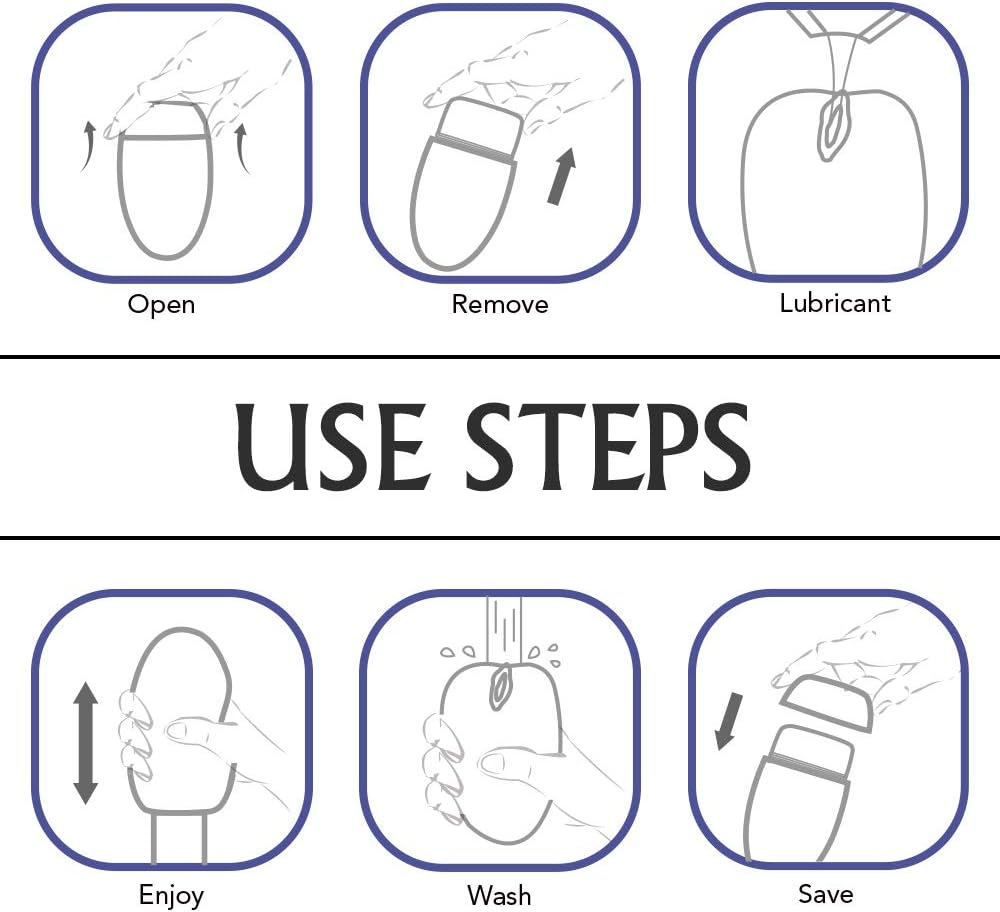 Open

Remove

Lubricant

USE STEPS

Enjoy

Wash

Save