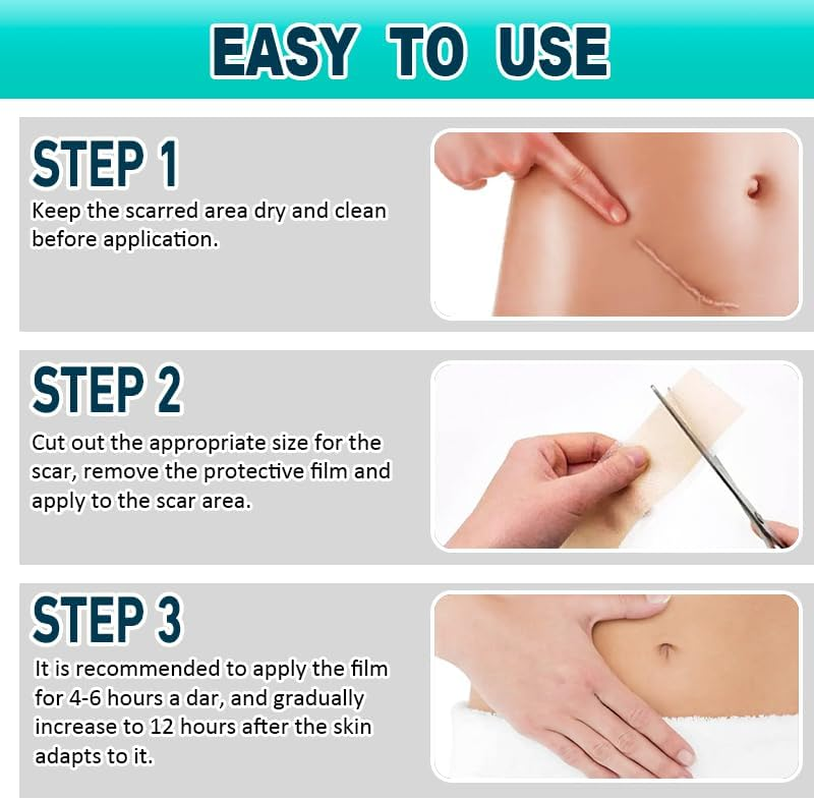 EASY TO USE

STEP 1

Keep the scarred area dry and clean before application.

STEP 2

Cut out the appropriate size for the scar, remove the protective film and apply to the scar area.

STEP 3

It is recommended to apply the film for 4-6 hours a dar, and gradually increase to 12 hours after the skin adapts to it.