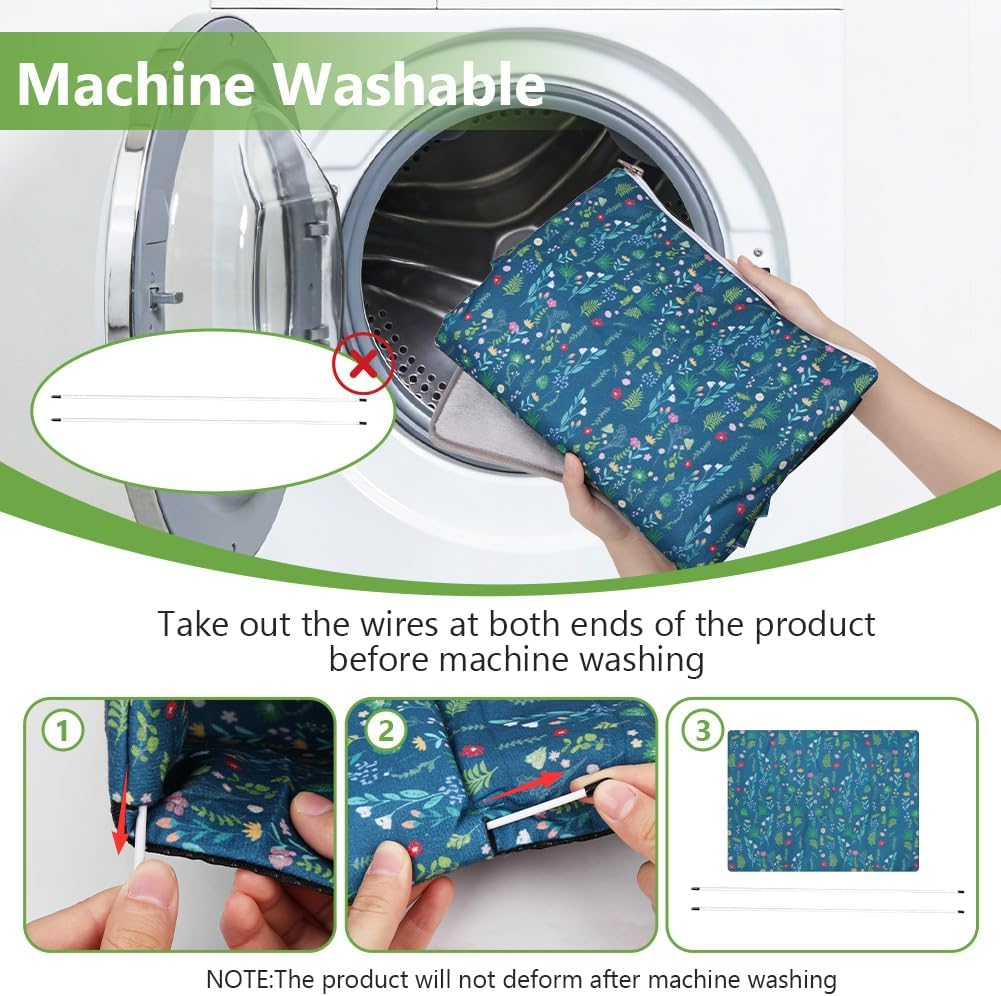 Machine Washable

Take out the wires at both ends of the product before machine washing

1

2

3

NOTE:The product will not deform after machine washing