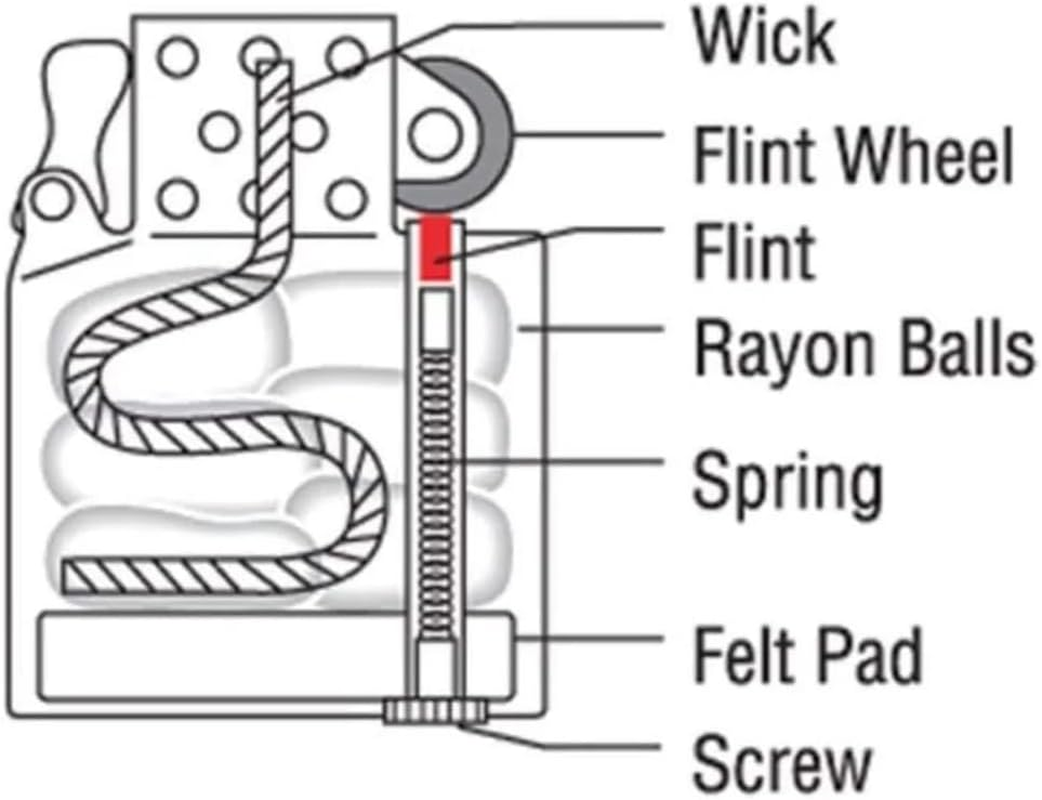 Wick
Flint Wheel
Flint
Rayon Balls
Spring
Felt Pad
Screw