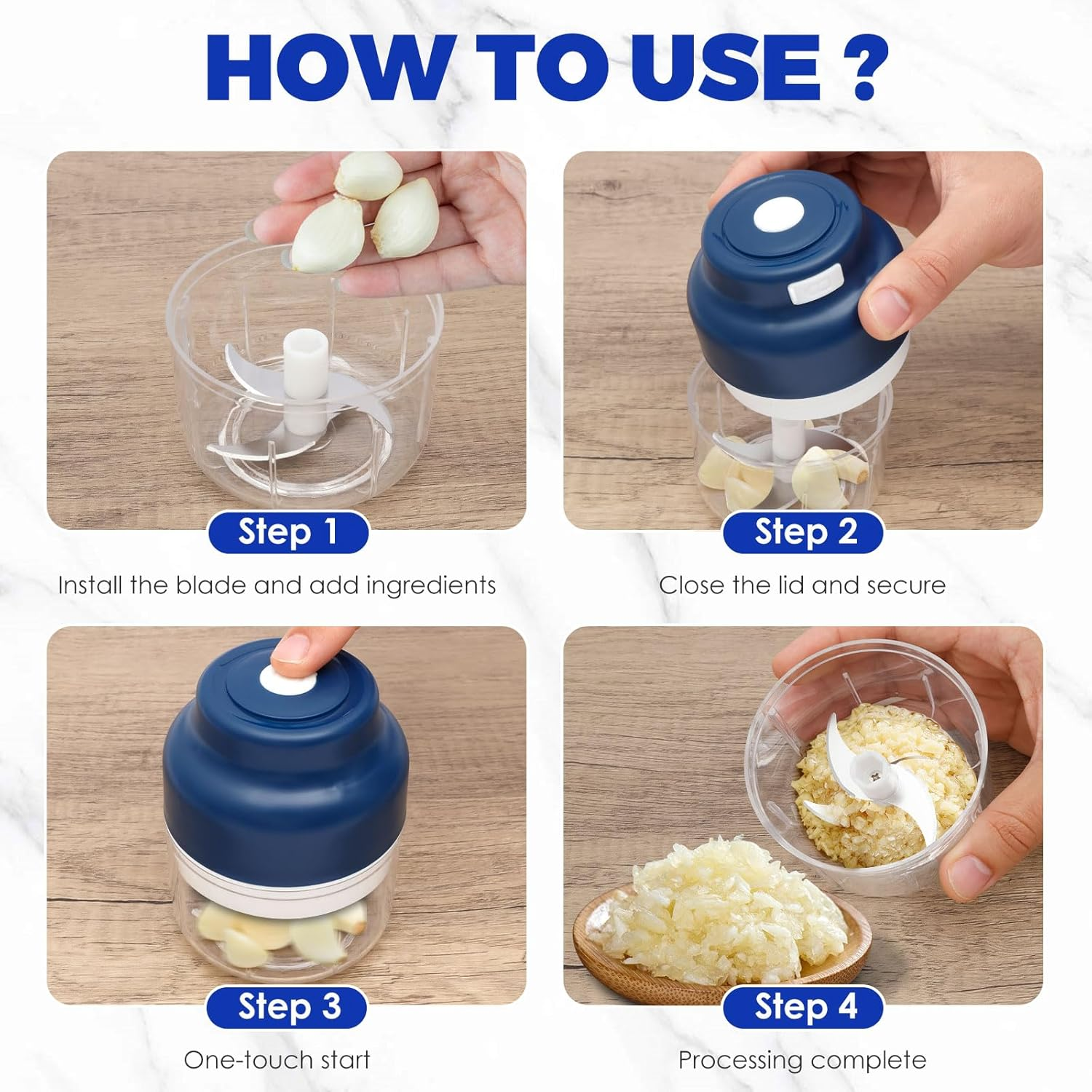 HOW TO USE ?

Step 1

Install the blade and add ingredients

Step 2

Close the lid and secure

Step 3

One-touch start

Step 4

Processing complete