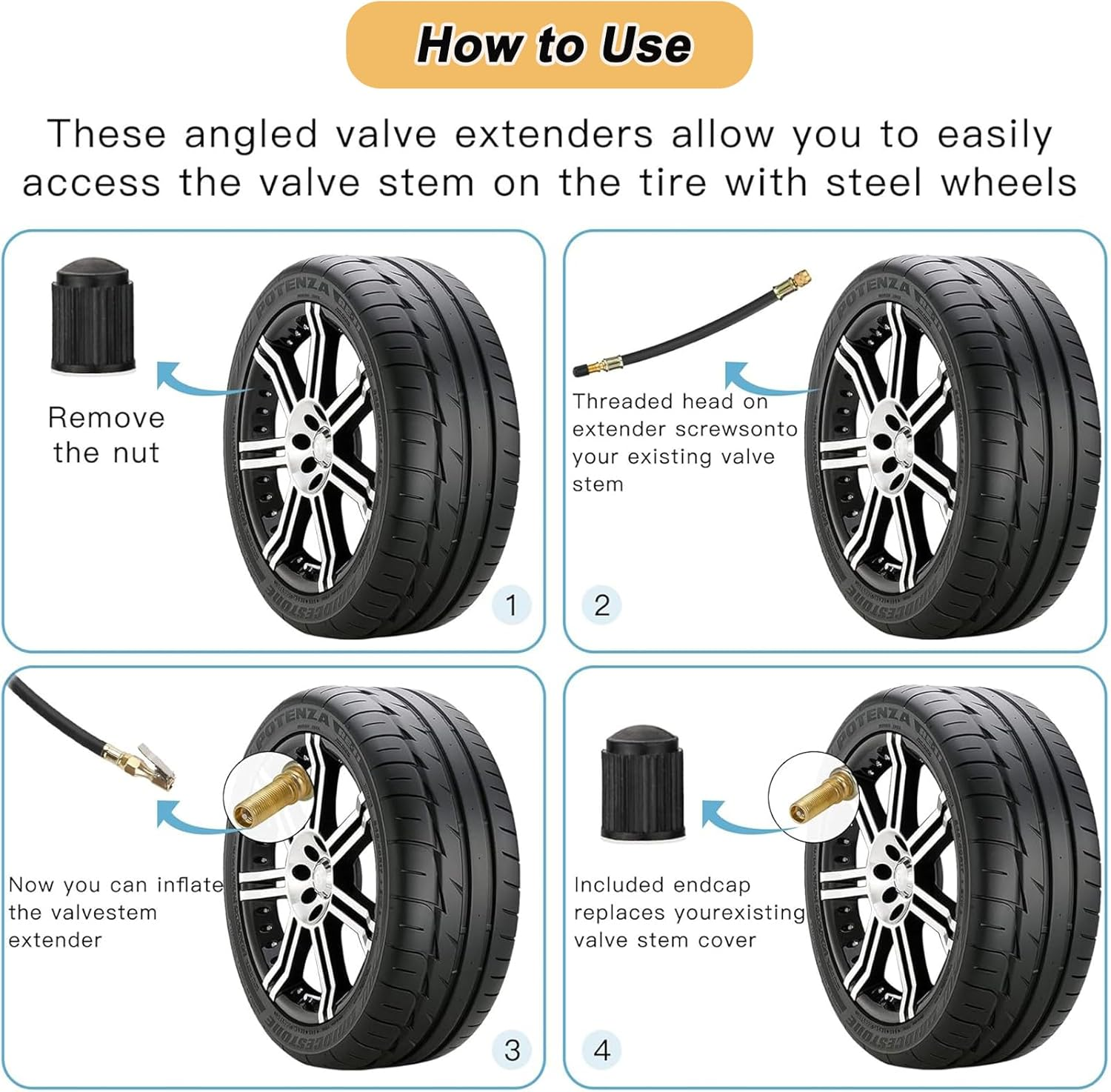 How to Use

These angled valve extenders allow you to easily access the valve stem on the tire with steel wheels

Remove the nut

POTENZA

BRIDGESTONE

1

Threaded head on extender screwsonto your existing valve stem

POTENZA

BRIDGESTONE

2

Now you can inflate the valvestem extender

POTENZA

BRIDGESTONE

3

Included endcap replaces yourexisting valve stem cover

POTENZA

BRIDGESTONE

4