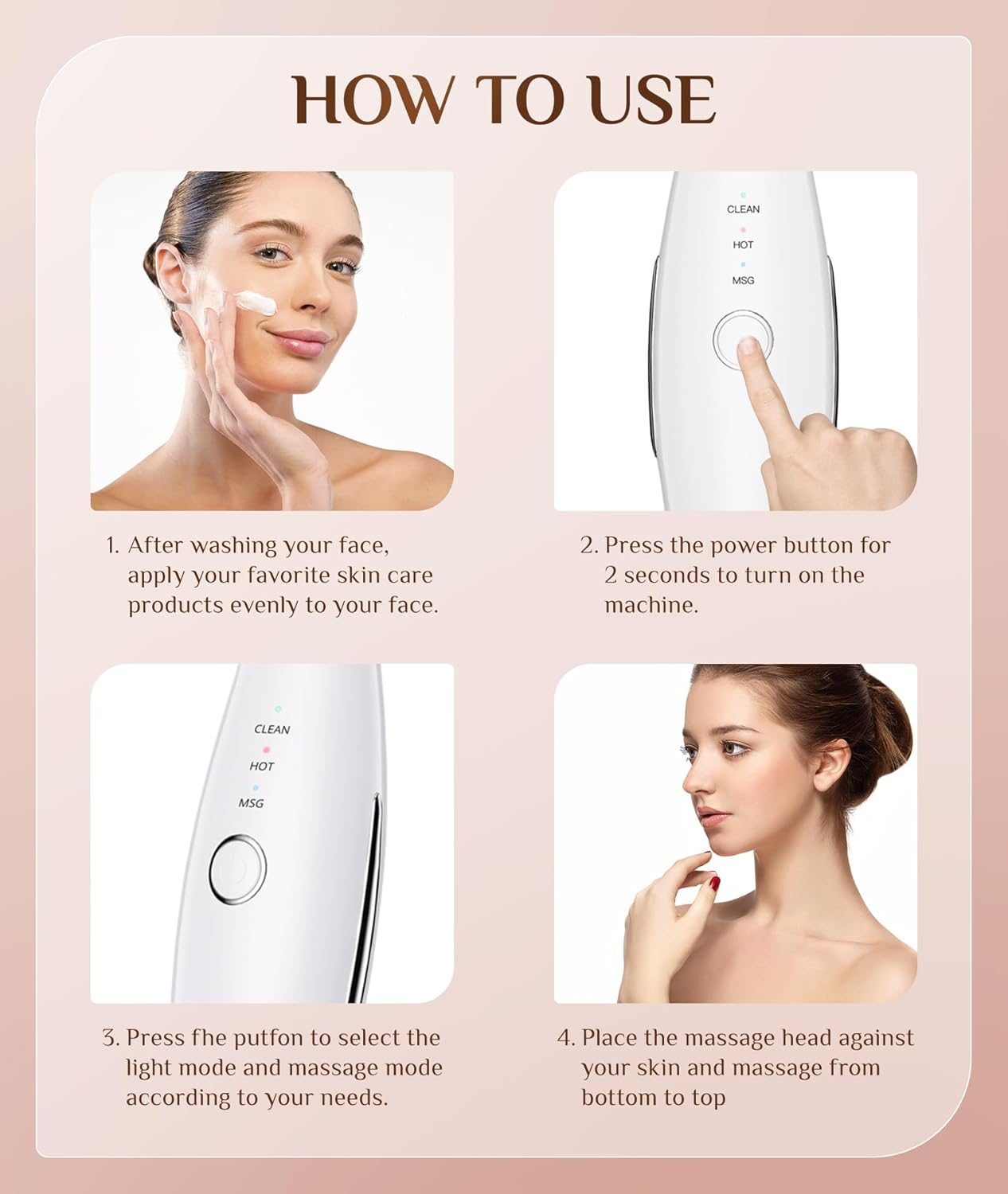 HOW TO USE

CLEAN
HOT
MSG

1. After washing your face, apply your favorite skin care products evenly to your face.

2. Press the power button for 2 seconds to turn on the machine.

CLEAN
HOT
MSG

3. Press fhe putfon to select the light mode and massage mode according to your needs.

4. Place the massage head against your skin and massage from bottom to top