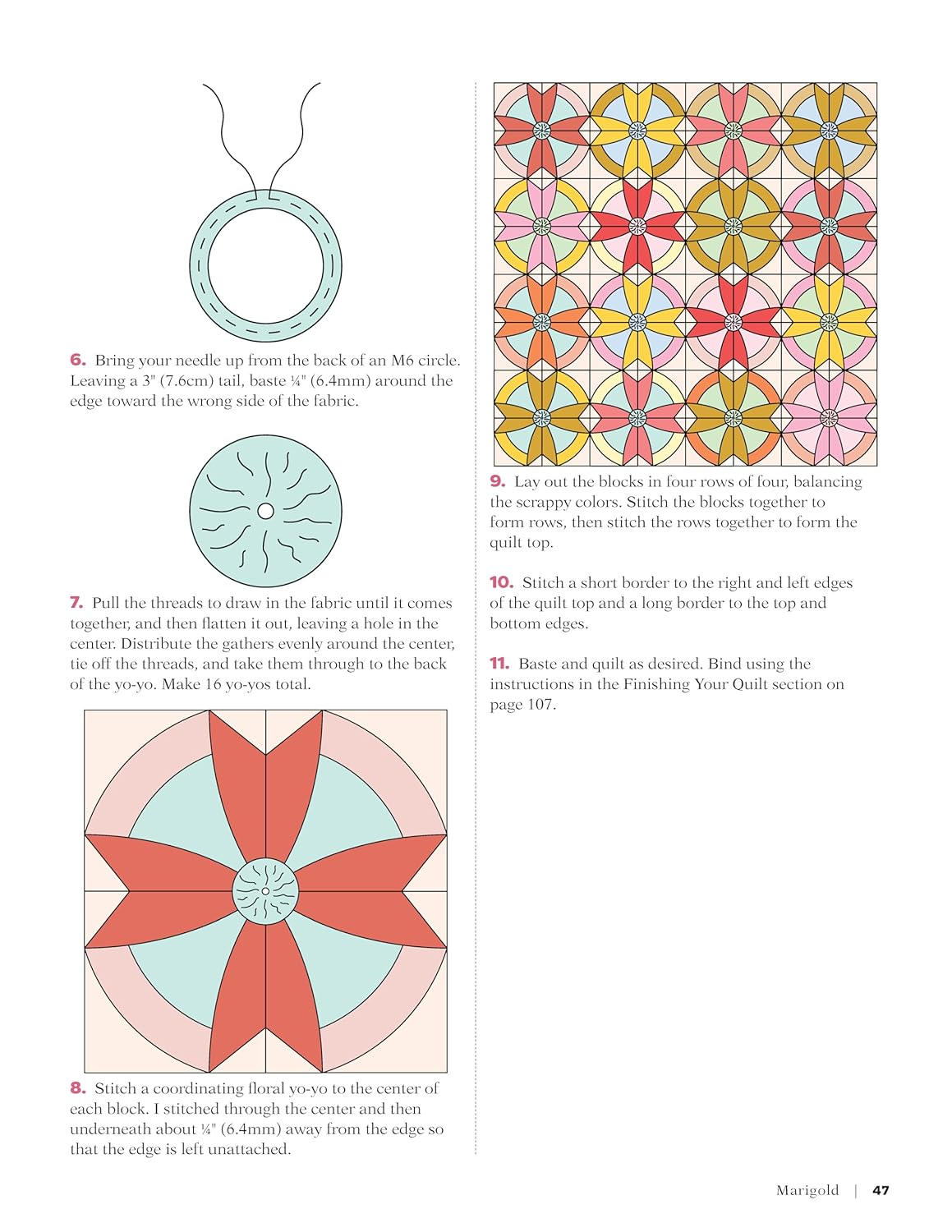 6. Bring your needle up from the back of an M6 circle. Leaving a 3" (7.6cm) tail, baste ¼" (6.4mm) around the edge toward the wrong side of the fabric.

7. Pull the threads to draw in the fabric until it comes together, and then flatten it out, leaving a hole in the center. Distribute the gathers evenly around the center, tie off the threads, and take them through to the back of the yo-yo. Make 16 yo-yos total.

8. Stitch a coordinating floral yo-yo to the center of each block. I stitched through the center and then underneath about ¼" (6.4mm) away from the edge so that the edge is left unattached.

9. Lay out the blocks in four rows of four, balancing the scrappy colors. Stitch the blocks together to form rows, then stitch the rows together to form the quilt top.

10. Stitch a short border to the right and left edges of the quilt top and a long border to the top and bottom edges.

11. Baste and quilt as desired. Bind using the instructions in the Finishing Your Quilt section on page 107.

Marigold | 47