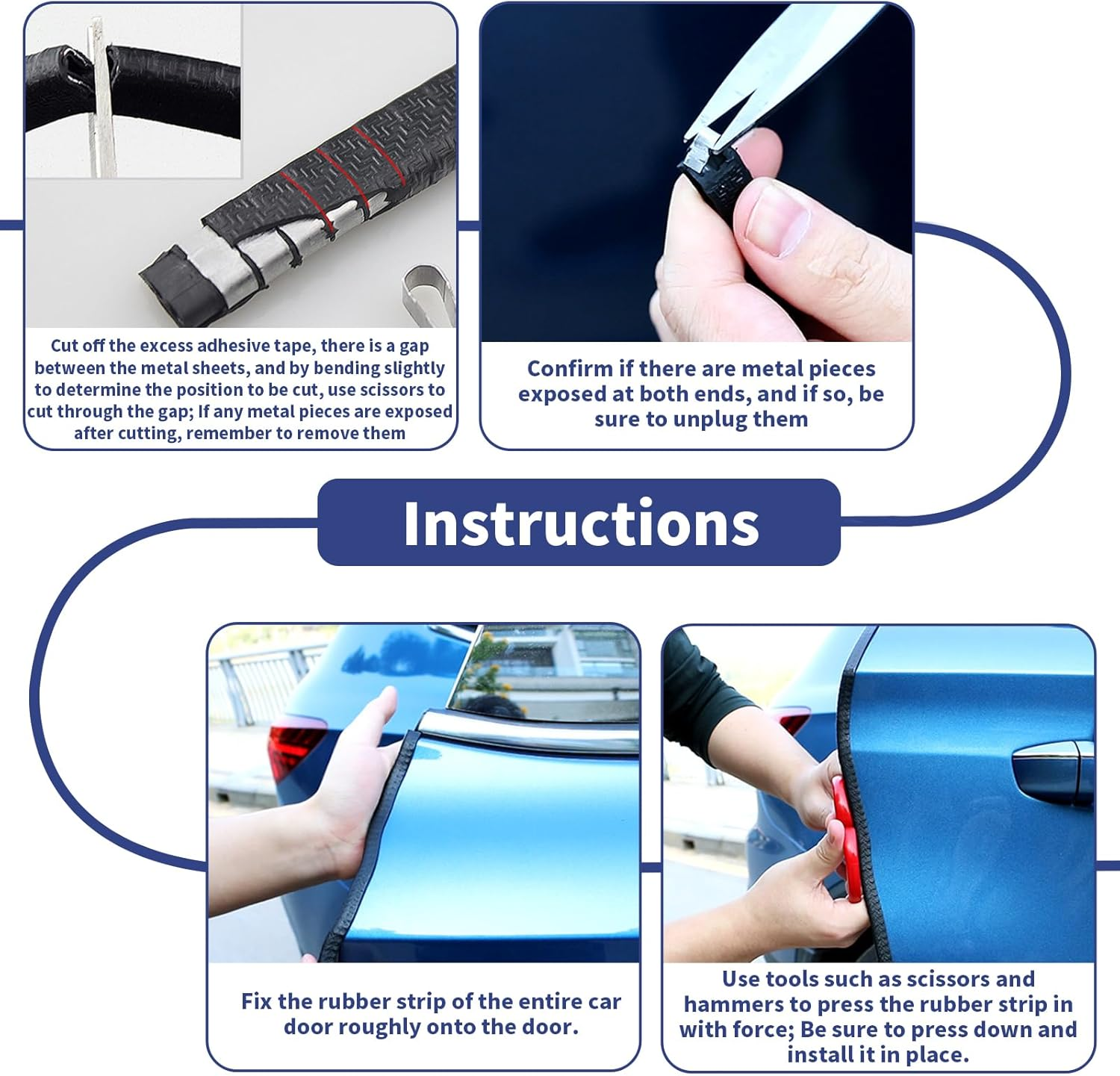 Cut off the excess adhesive tape, there is a gap between the metal sheets, and by bending slightly to determine the position to be cut, use scissors to cut through the gap; If any metal pieces are exposed after cutting, remember to remove them

Confirm if there are metal pieces exposed at both ends, and if so, be sure to unplug them

Instructions

Fix the rubber strip of the entire car door roughly onto the door.

Use tools such as scissors and hammers to press the rubber strip in with force; Be sure to press down and install it in place.