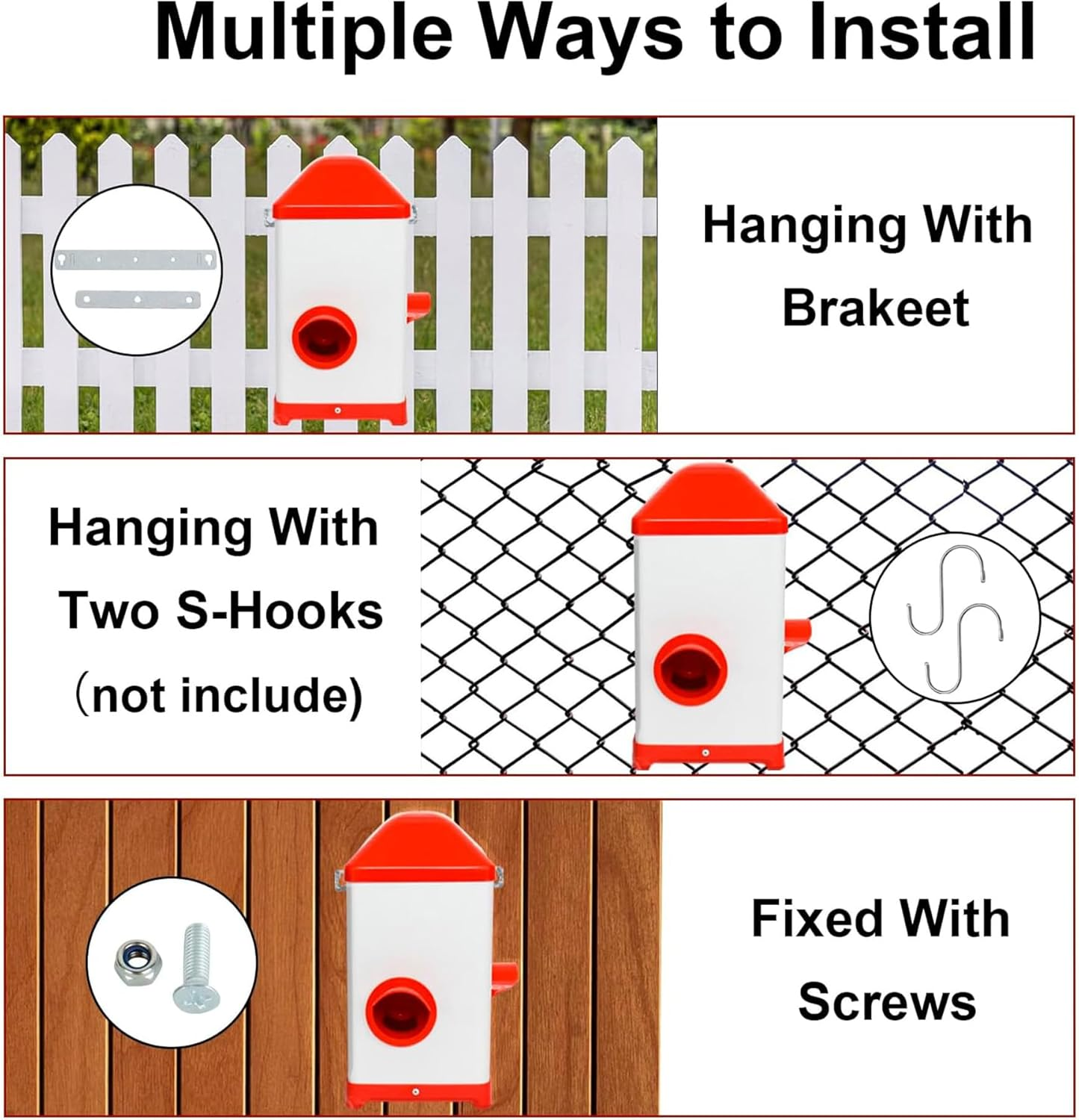 Multiple Ways to Install

Hanging With Brakeet

Hanging With Two S-Hooks （not include)

Fixed With Screws