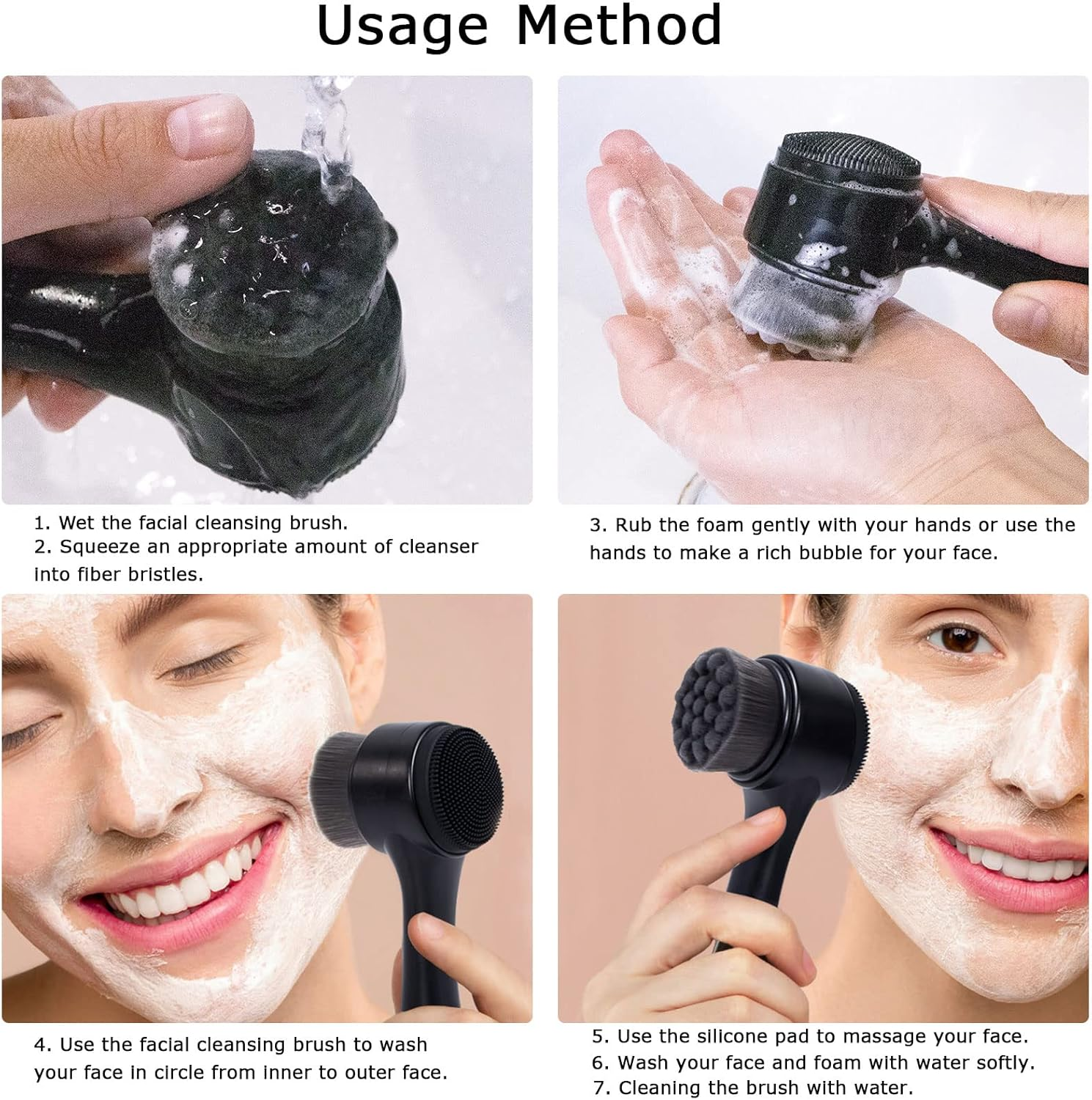 Usage Method

1. Wet the facial cleansing brush.
2. Squeeze an appropriate amount of cleanser into fiber bristles.

3. Rub the foam gently with your hands or use the hands to make a rich bubble for your face.

4. Use the facial cleansing brush to wash your face in circle from inner to outer face.

5. Use the silicone pad to massage your face.
6. Wash your face and foam with water softly.
7. Cleaning the brush with water.