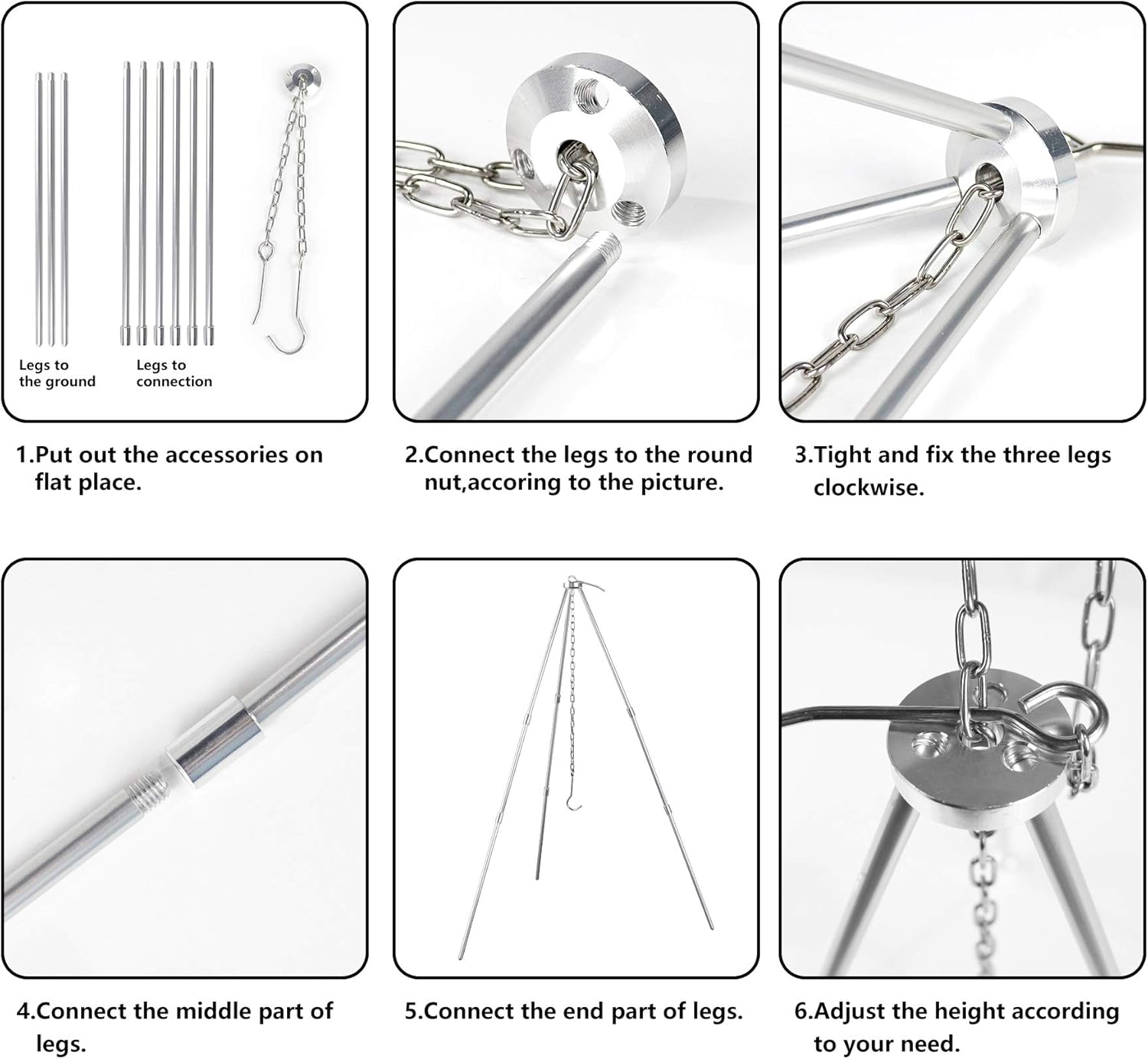 Legs to the ground

Legs to connection

1.Put out the accessories on flat place.

2.Connect the legs to the round nut,accoring to the picture.

3.Tight and fix the three legs clockwise.

4.Connect the middle part of legs.

5.Connect the end part of legs.

6.Adjust the height according to your need.