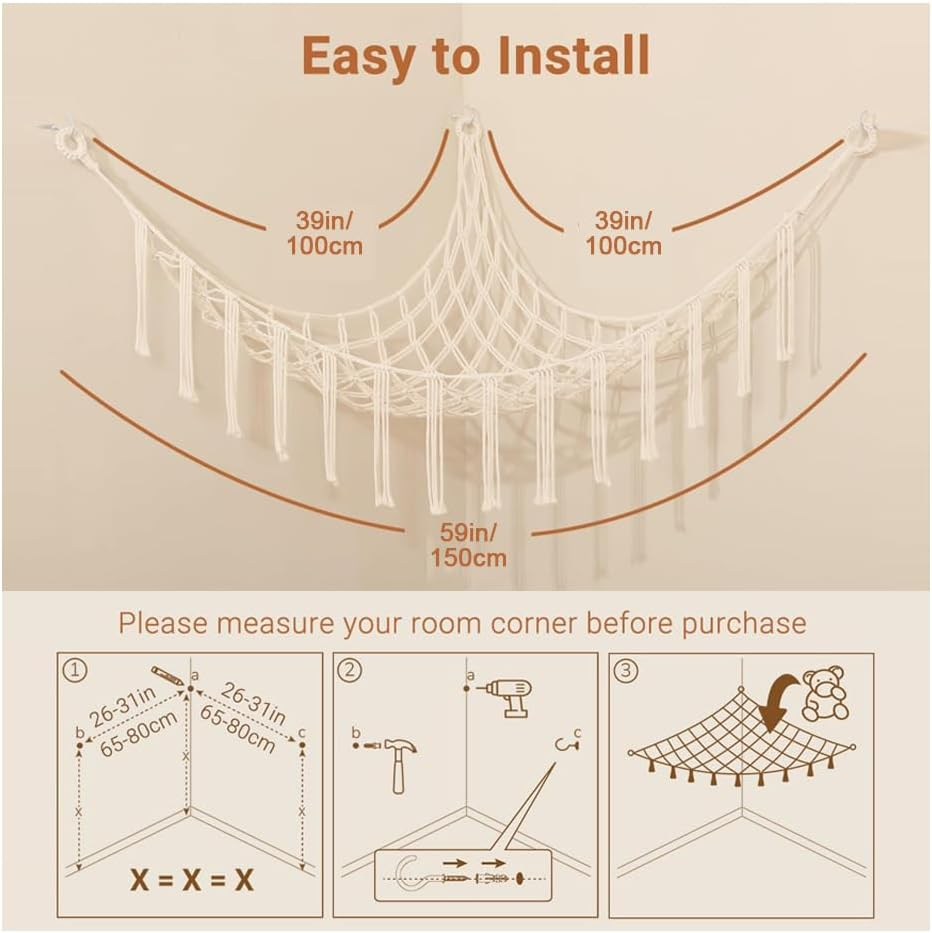 Easy to Install

39in/
100cm

39in/
100cm

59in/
150cm

Please measure your room corner before purchase

①
a
26-31in
65-80cm
26-31in
65-80cm
b
c
x
x
x
X = X = X

②
a
b
c

③