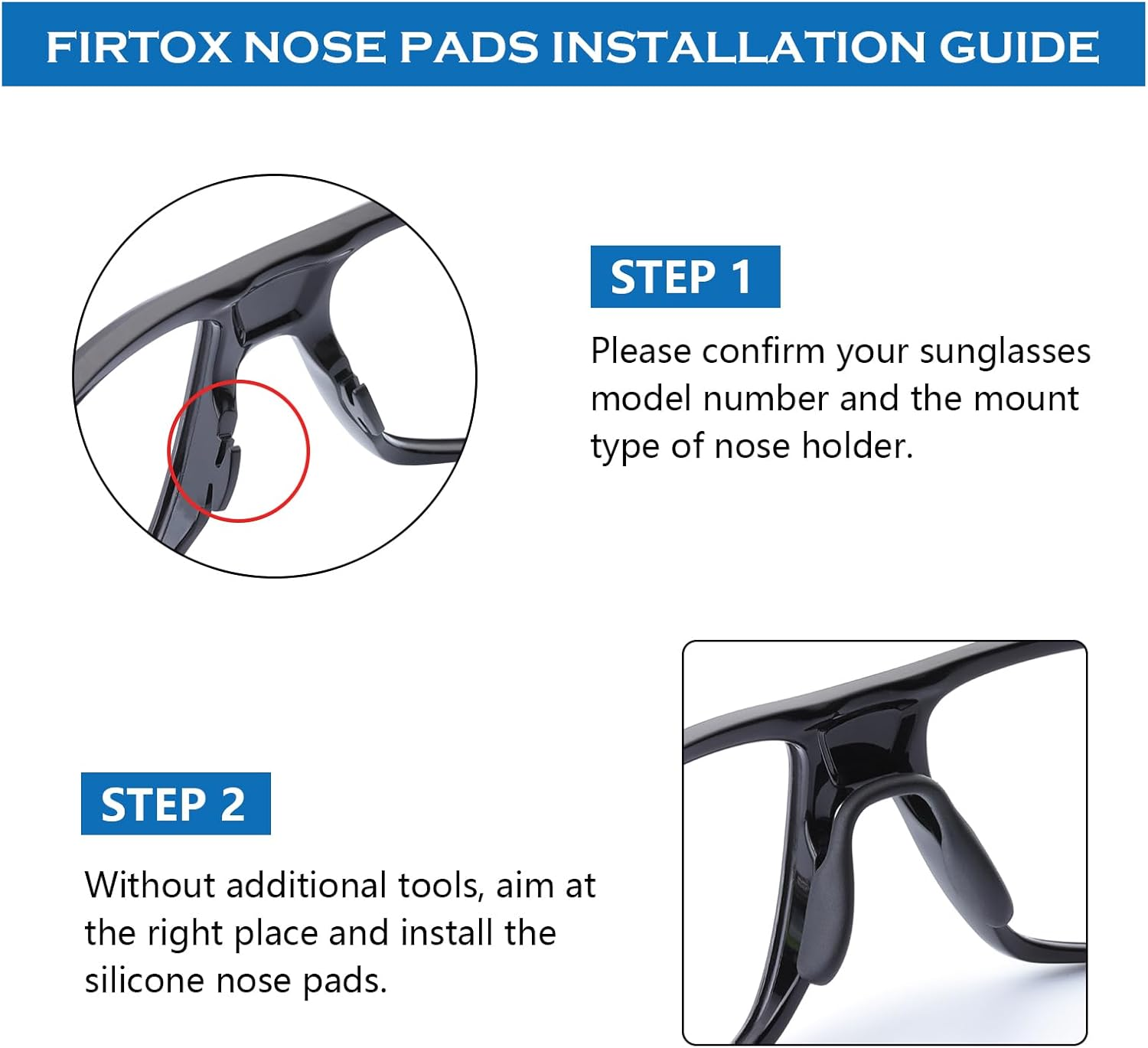 FIRTOX NOSE PADS INSTALLATION GUIDE

STEP 1

Please confirm your sunglasses model number and the mount type of nose holder.

STEP 2

Without additional tools, aim at the right place and install the silicone nose pads.