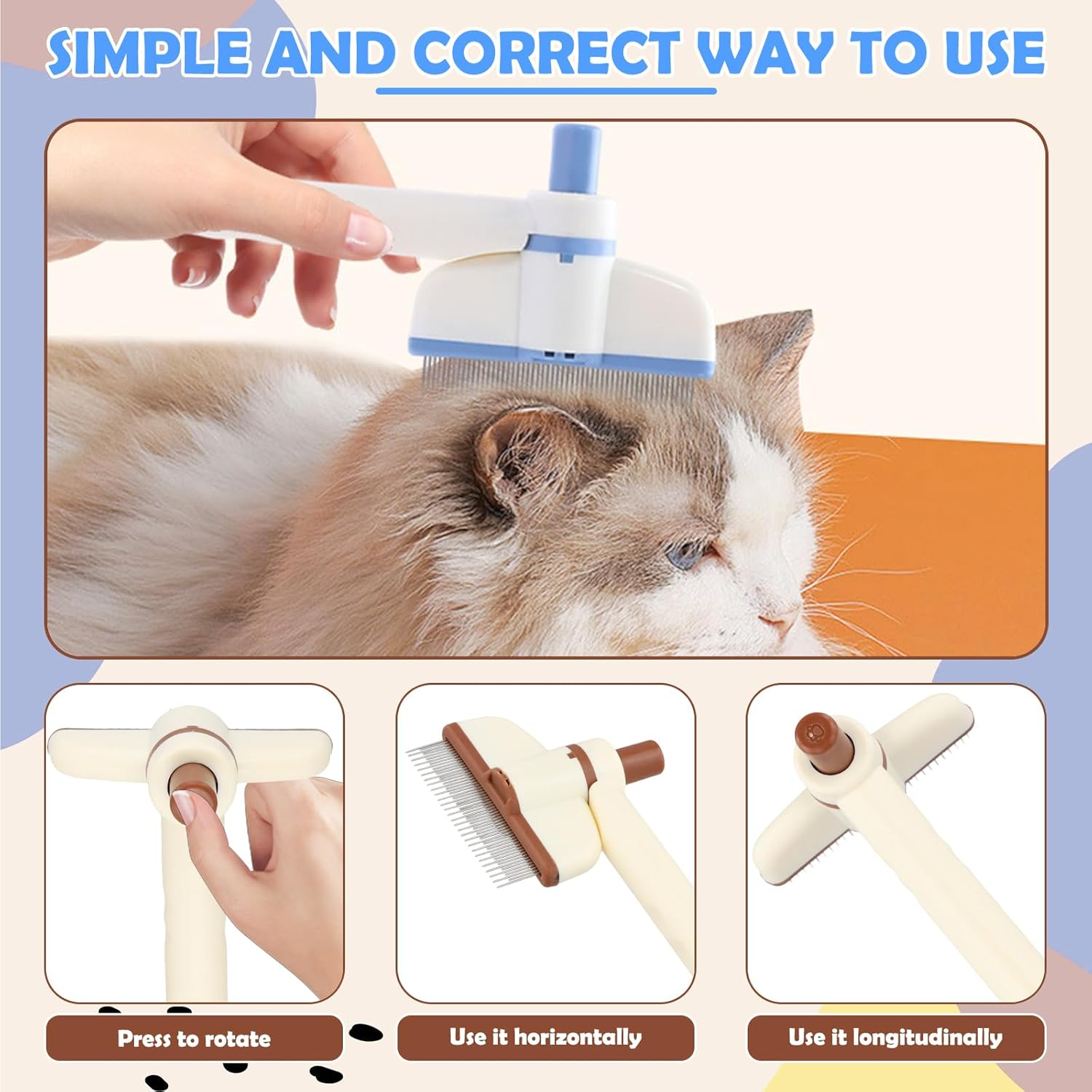 SIMPLE AND CORRECT WAY TO USE

Press to rotate

Use it horizontally

Use it longitudinally