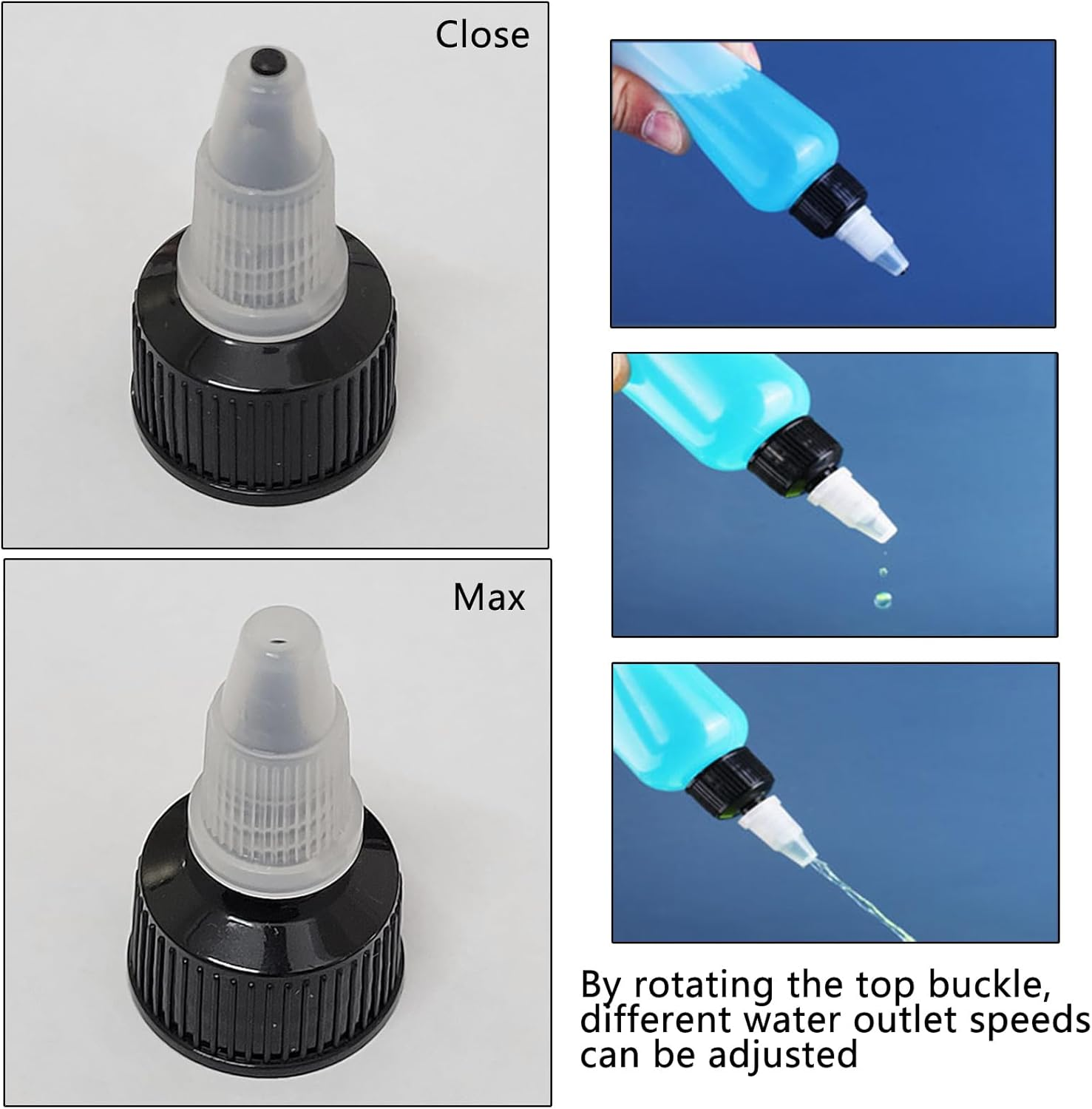 Close

Max

By rotating the top buckle, different water outlet speeds can be adjusted