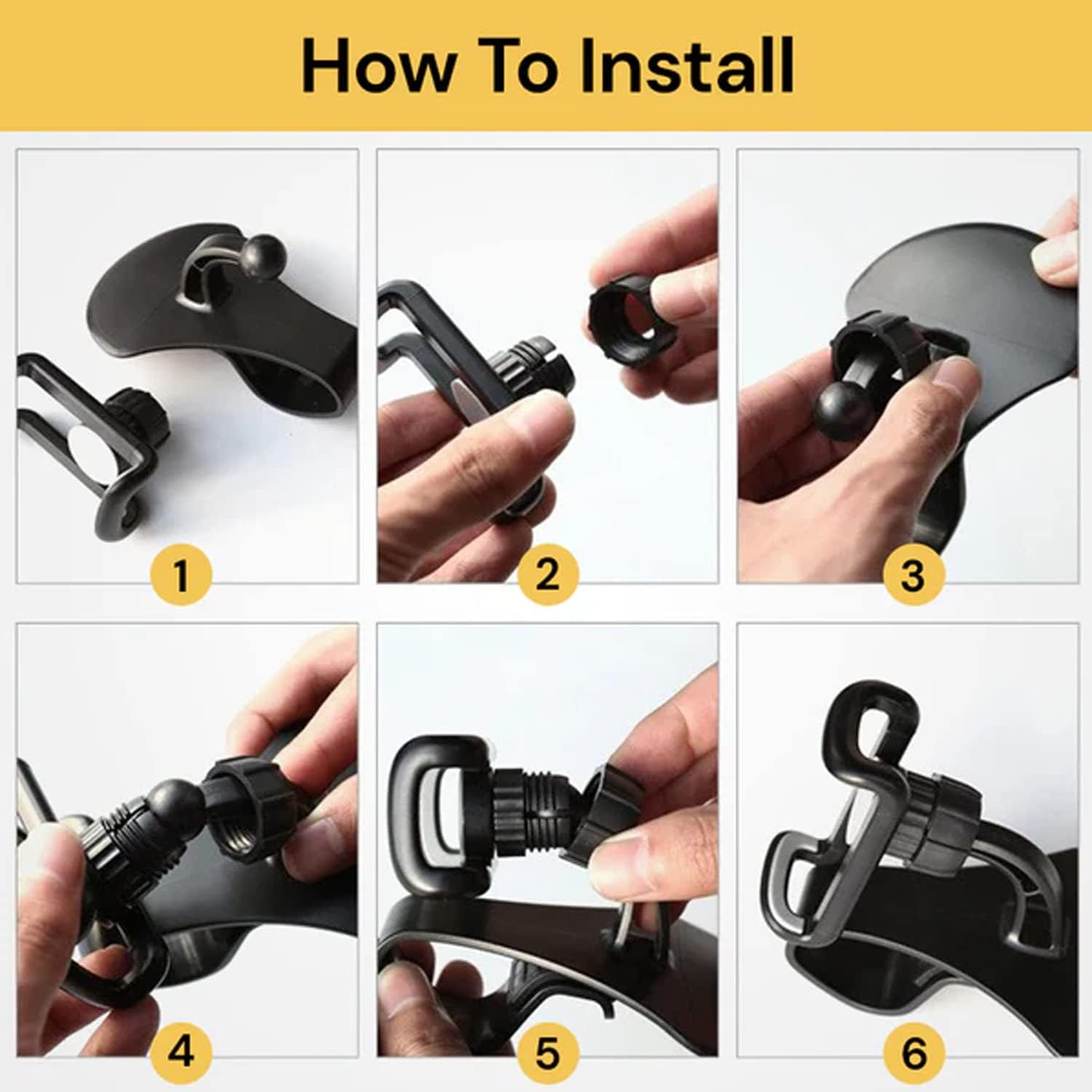 How To Install

1

2

3

4

5

6