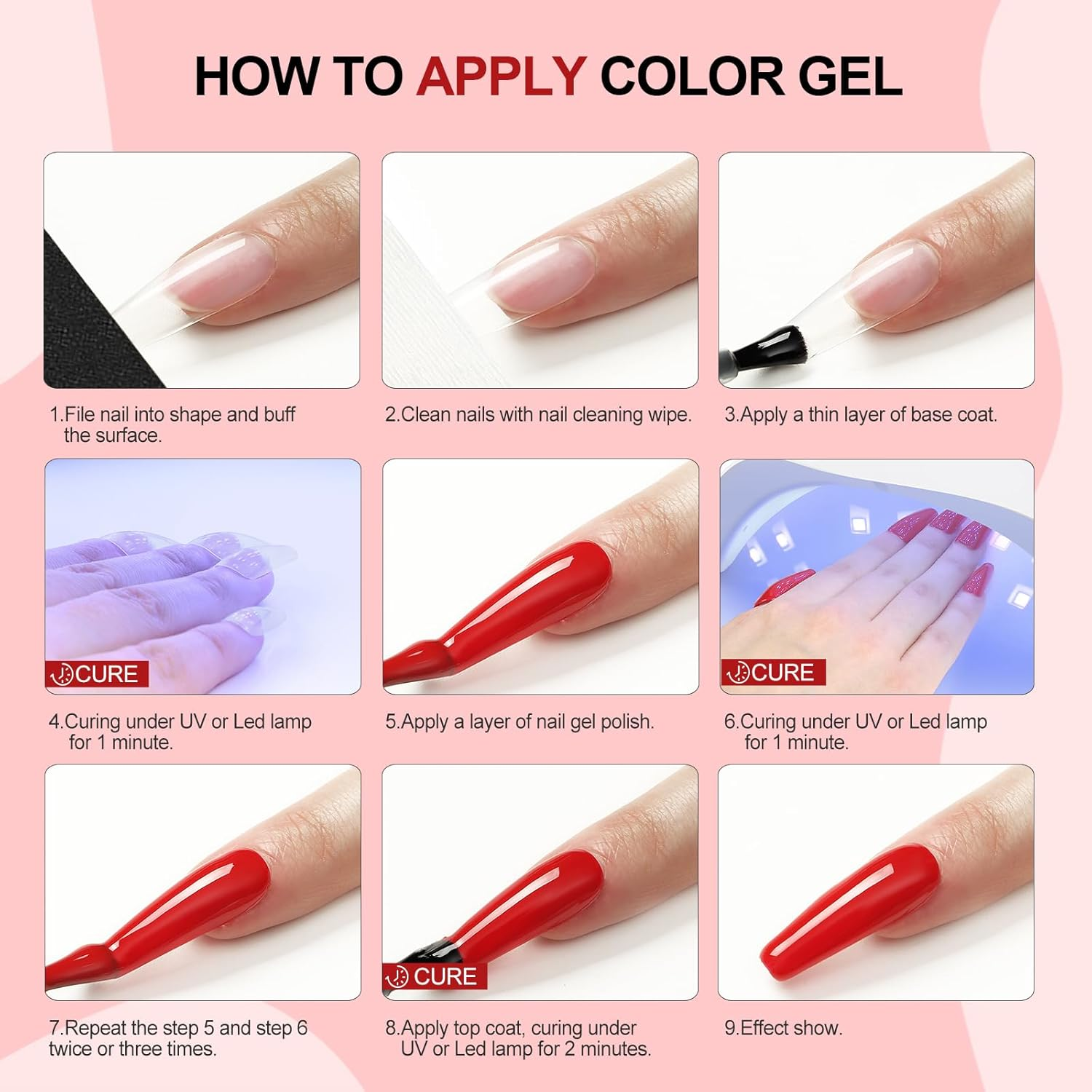 HOW TO APPLY COLOR GEL

1.File nail into shape and buff the surface.

2.Clean nails with nail cleaning wipe.

3.Apply a thin layer of base coat.

CURE

4.Curing under UV or Led lamp for 1 minute.

5.Apply a layer of nail gel polish.

CURE

6.Curing under UV or Led lamp for 1 minute.

7.Repeat the step 5 and step 6 twice or three times.

CURE

8.Apply top coat, curing under UV or Led lamp for 2 minutes.

9.Effect show.