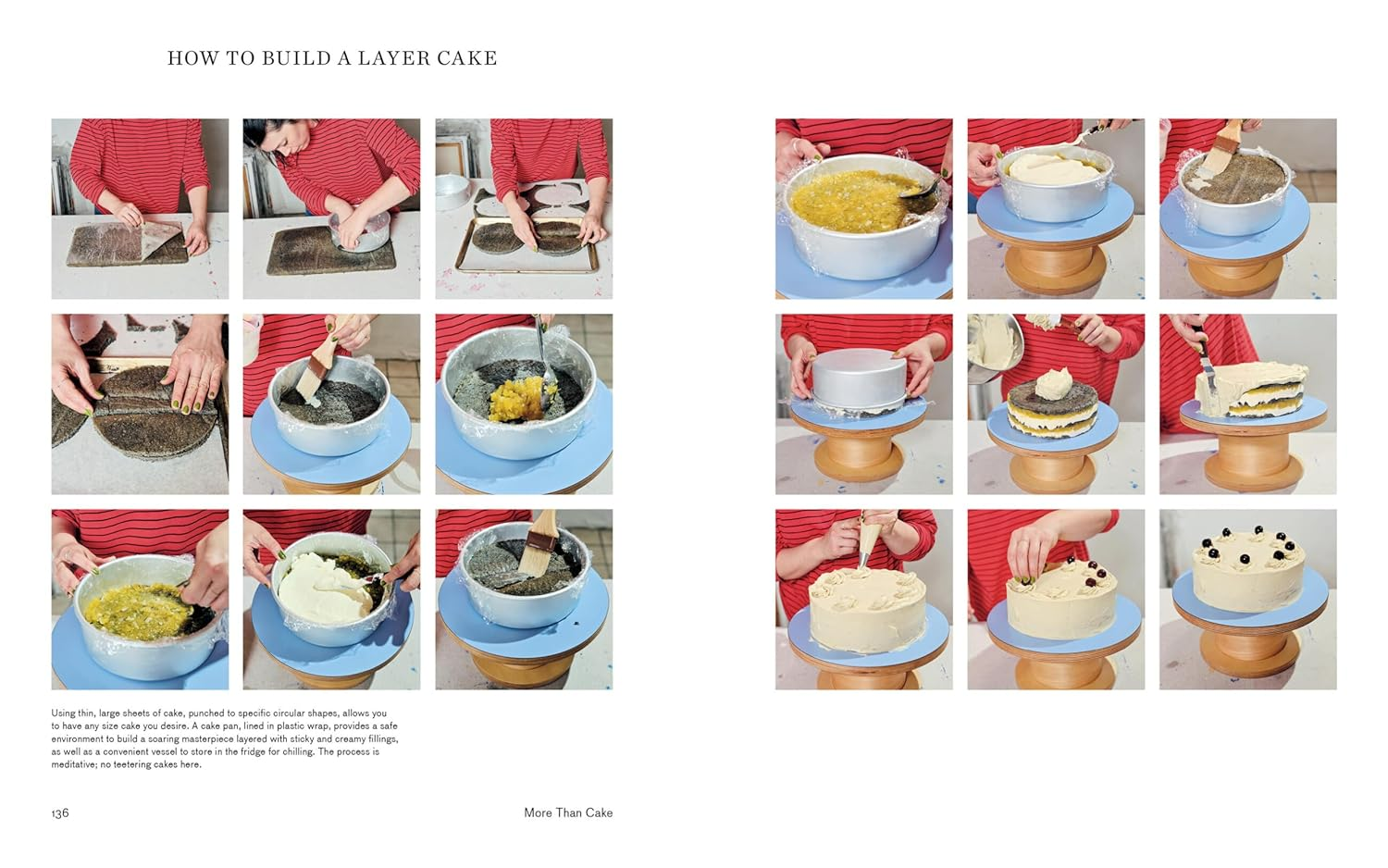 HOW TO BUILD A LAYER CAKE

Using thin, large sheets of cake, punched to specific circular shapes, allows you to have any size cake you desire. A cake pan, lined in plastic wrap, provides a safe environment to build a soaring masterpiece layered with sticky and creamy fillings, as well as a convenient vessel to store in the fridge for chilling. The process is meditative; no teetering cakes here.

136

More Than Cake