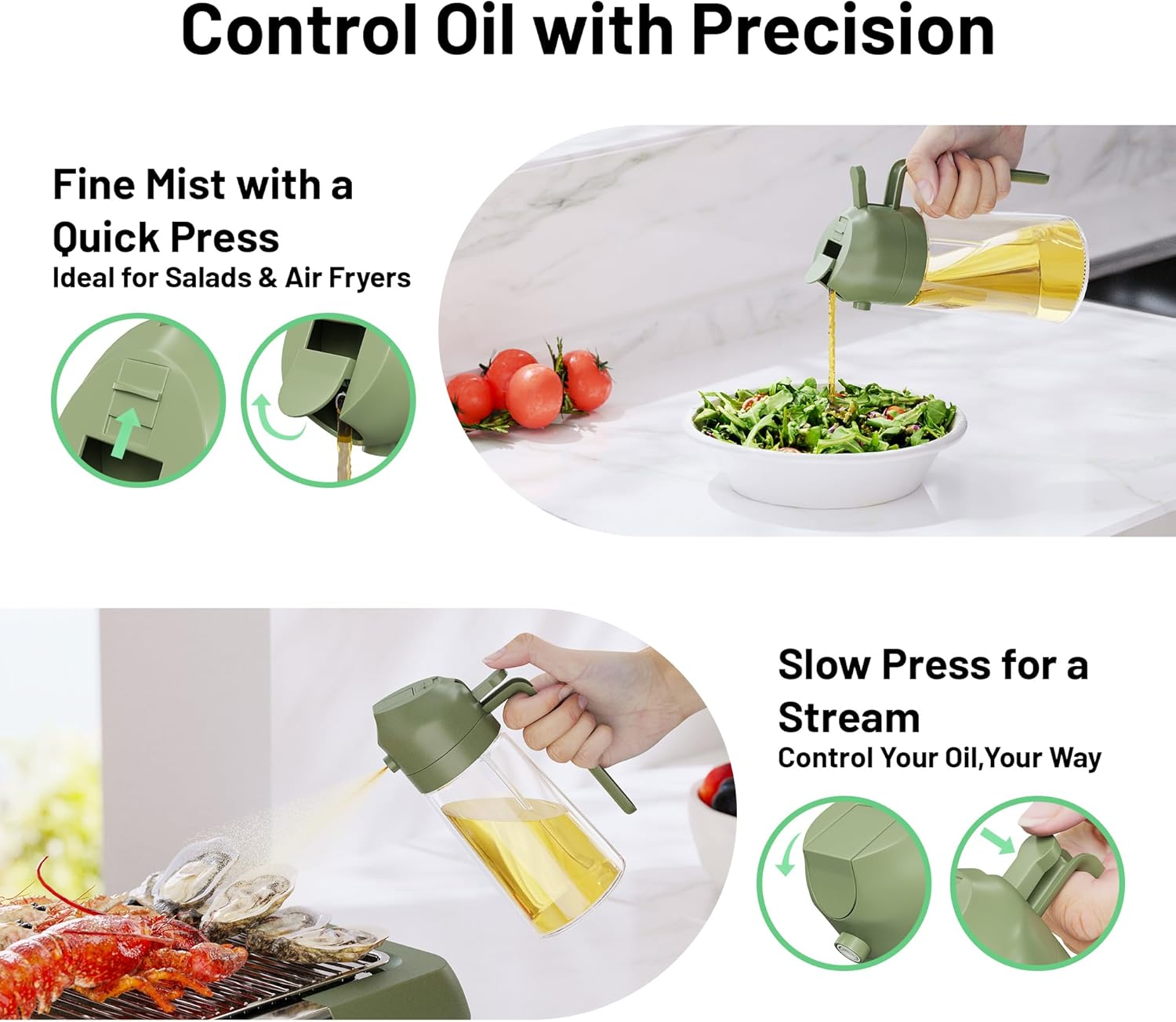 Control Oil with Precision

Fine Mist with a Quick Press
Ideal for Salads & Air Fryers

Slow Press for a Stream
Control Your Oil,Your Way