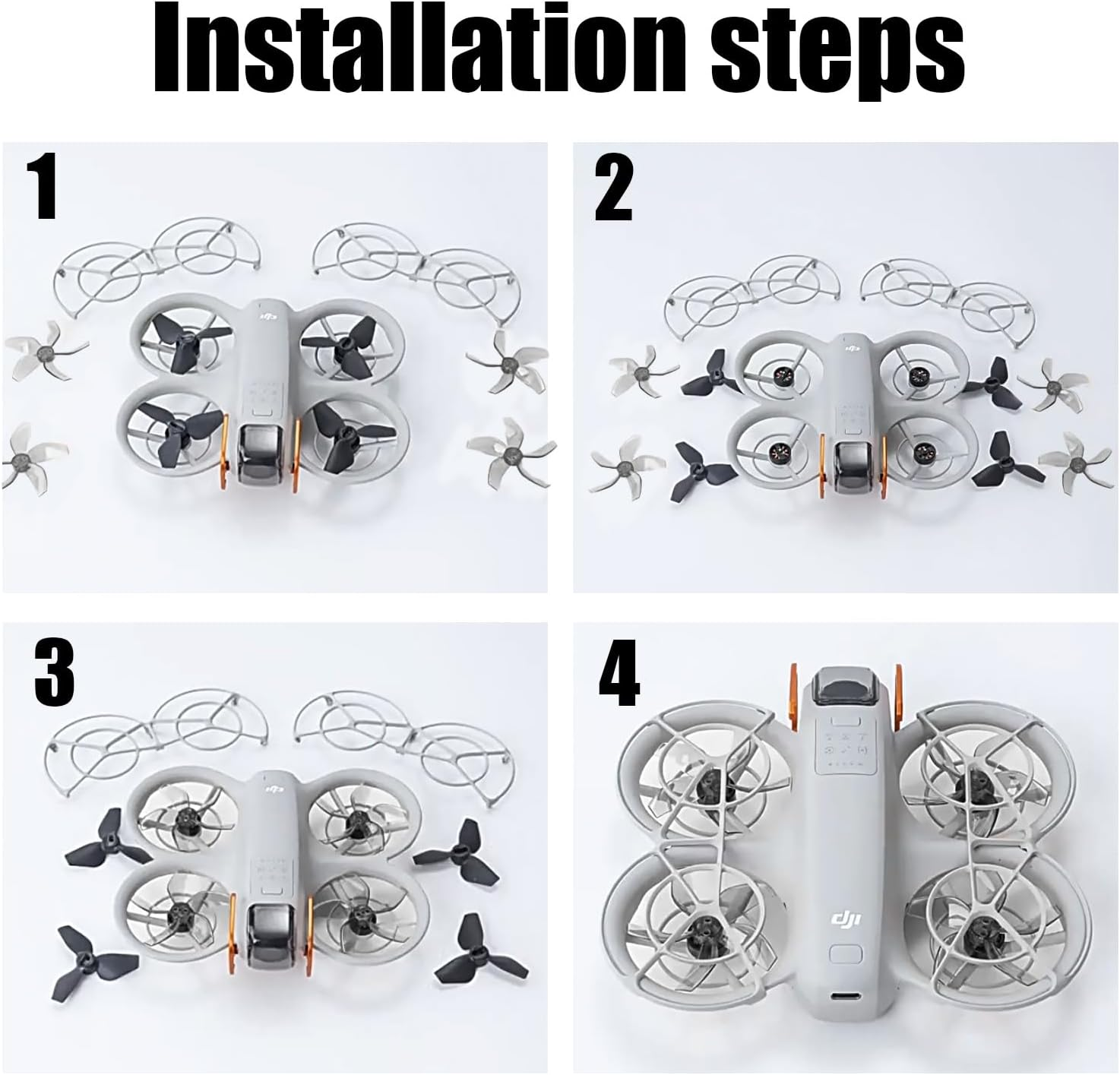 Installation steps

1

2

3

4

dji