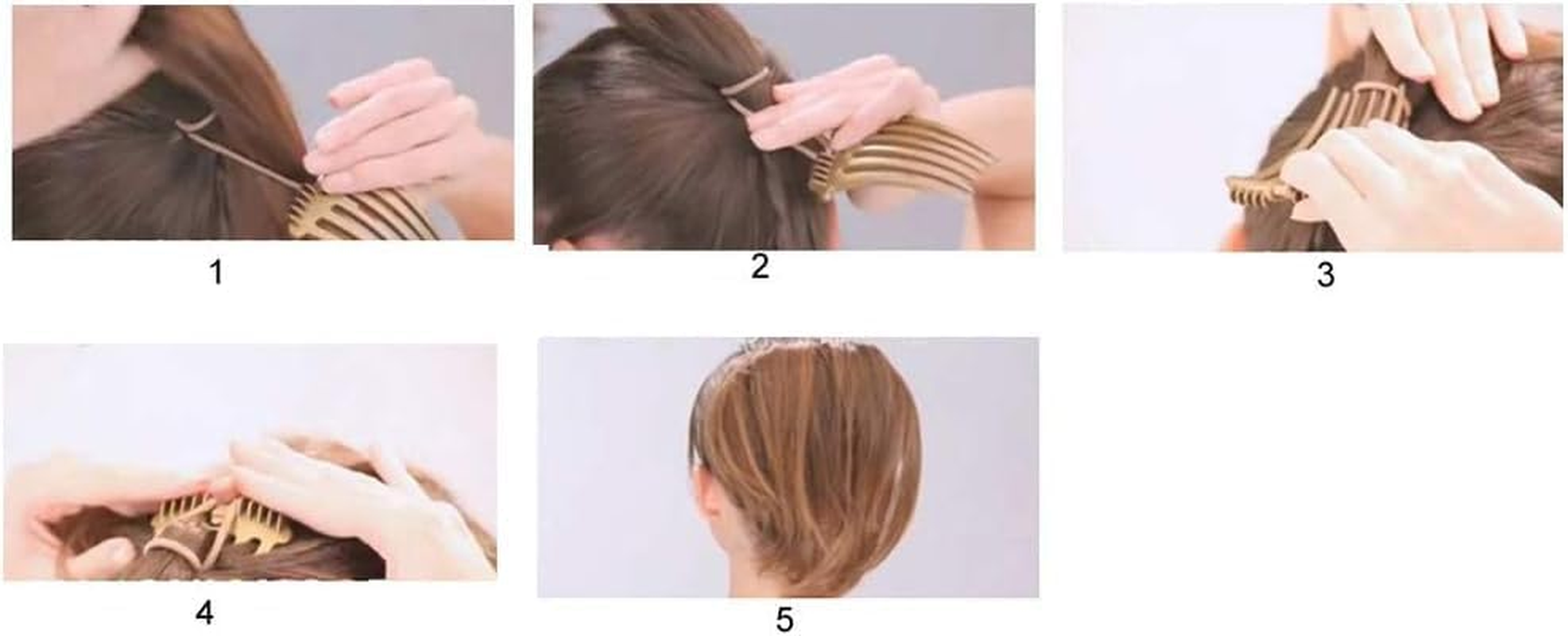 1

2

3

4

5