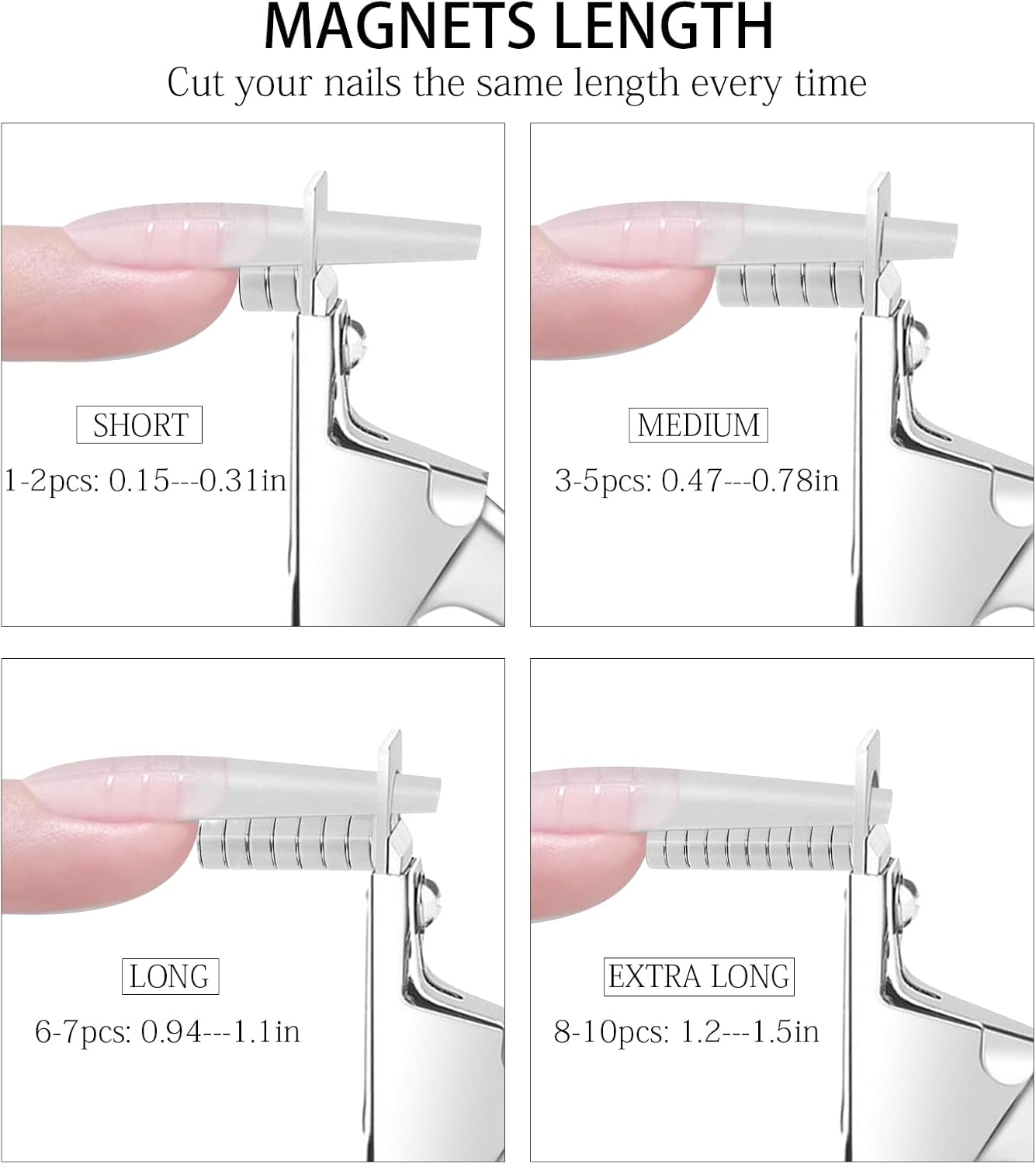 MAGNETS LENGTH
Cut your nails the same length every time

SHORT
1-2pcs: 0.15---0.31in

MEDIUM
3-5pcs: 0.47---0.78in

LONG
6-7pcs: 0.94---1.1in

EXTRA LONG
8-10pcs: 1.2---1.5in