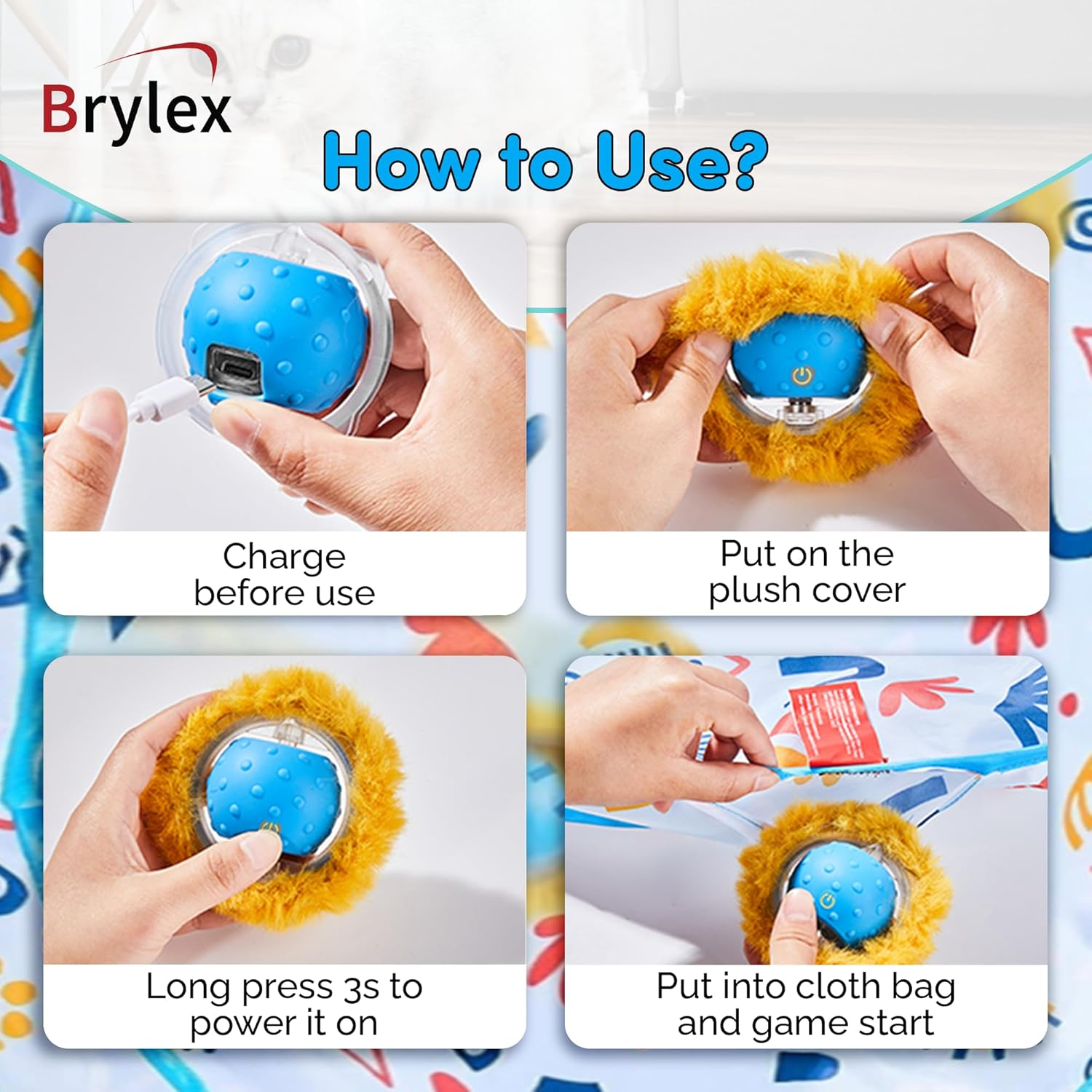 Brylex

How to Use?

Charge before use

Put on the plush cover

Long press 3s to power it on

Put into cloth bag and game start