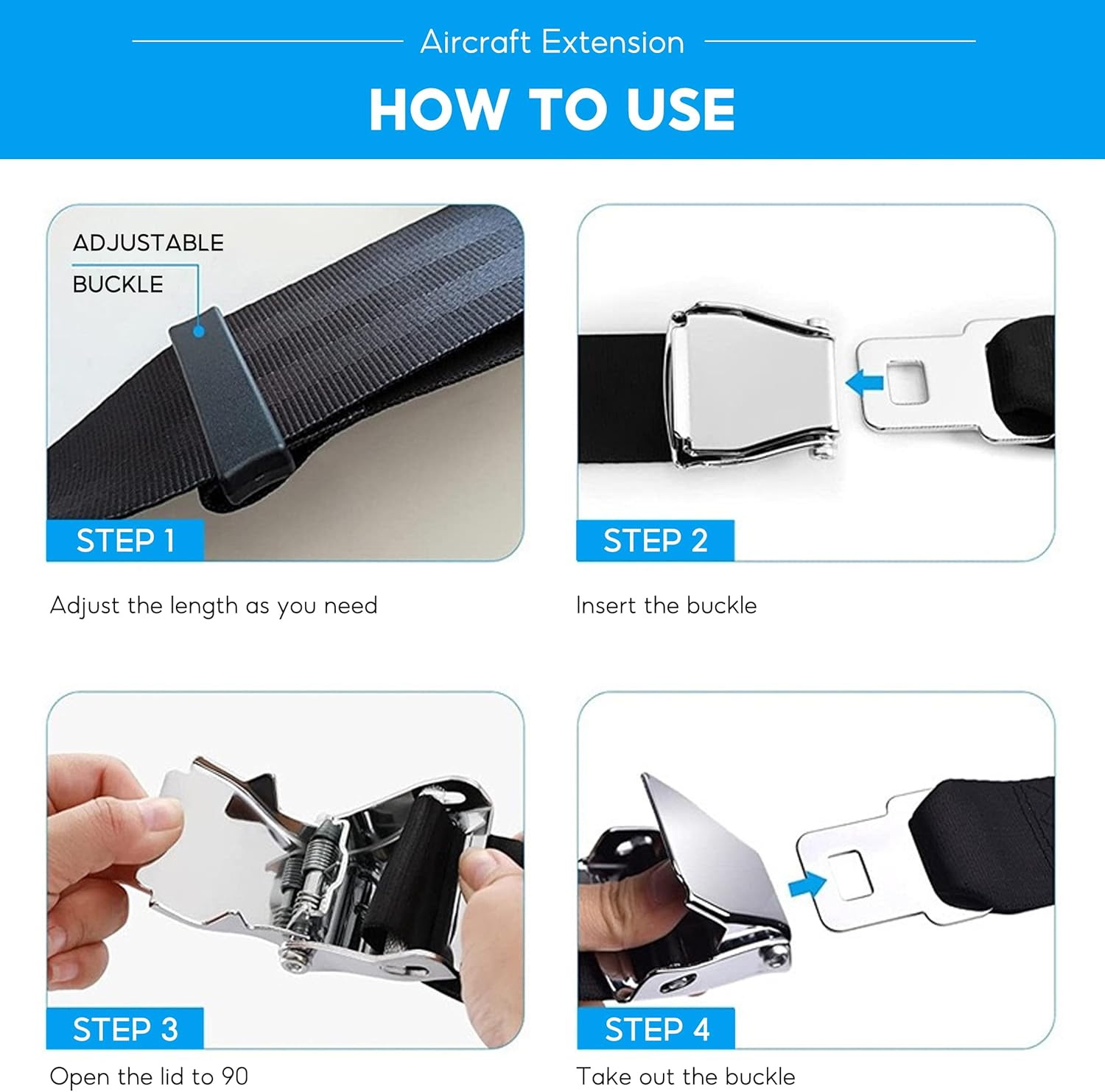 Aircraft Extension

HOW TO USE

ADJUSTABLE BUCKLE

STEP 1

Adjust the length as you need

STEP 2

Insert the buckle

STEP 3

Open the lid to 90

STEP 4

Take out the buckle